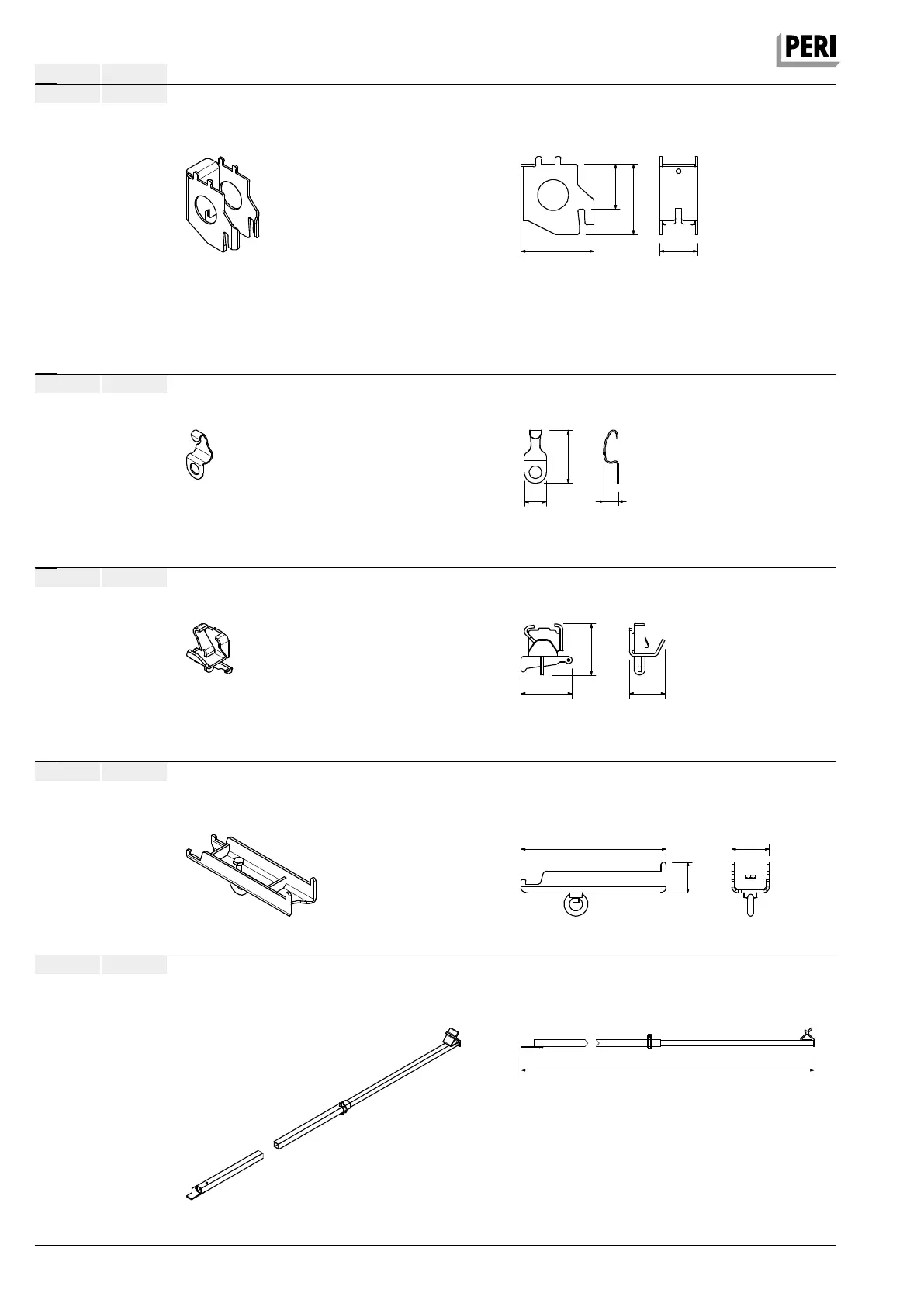 PERI