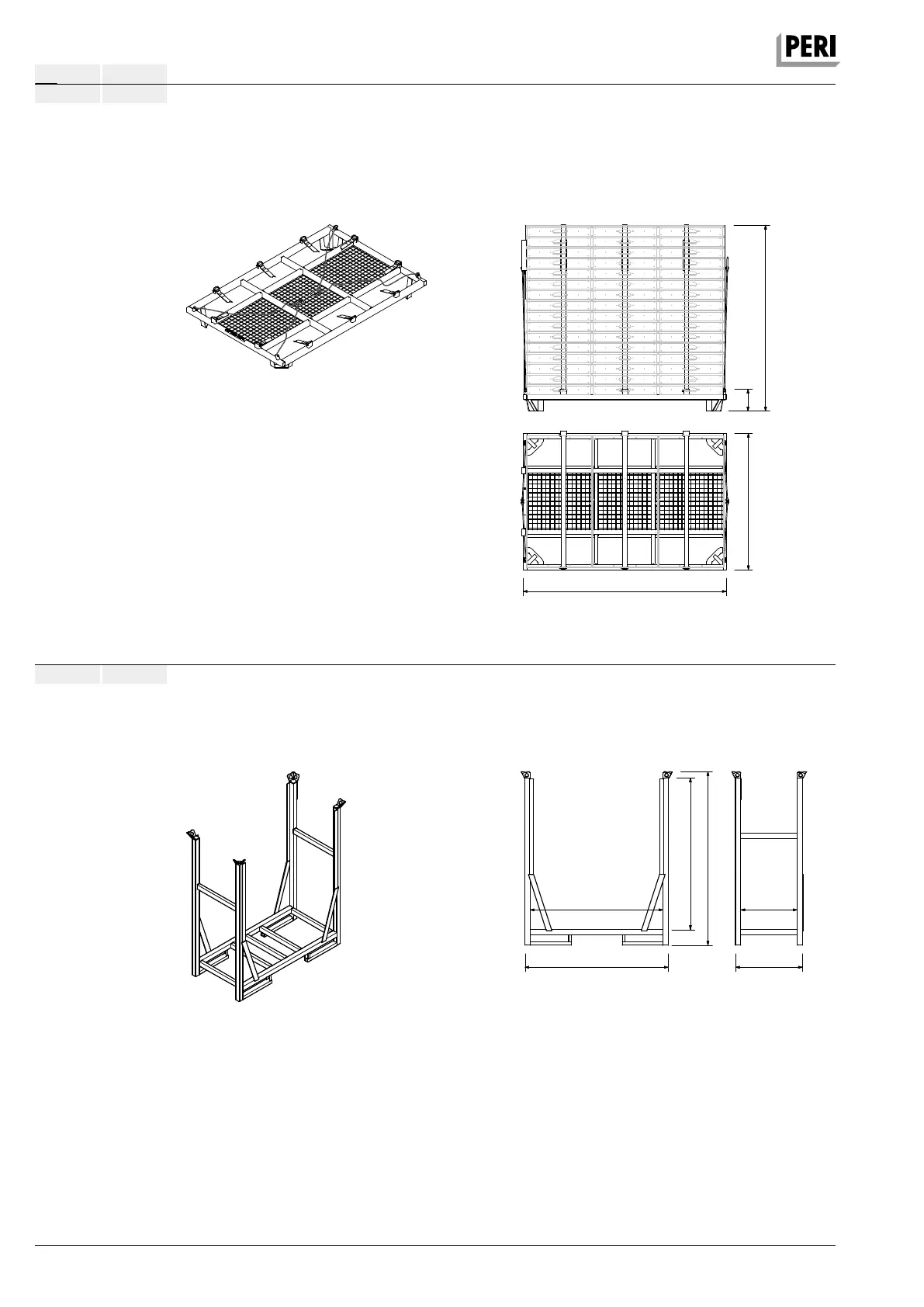 PERI