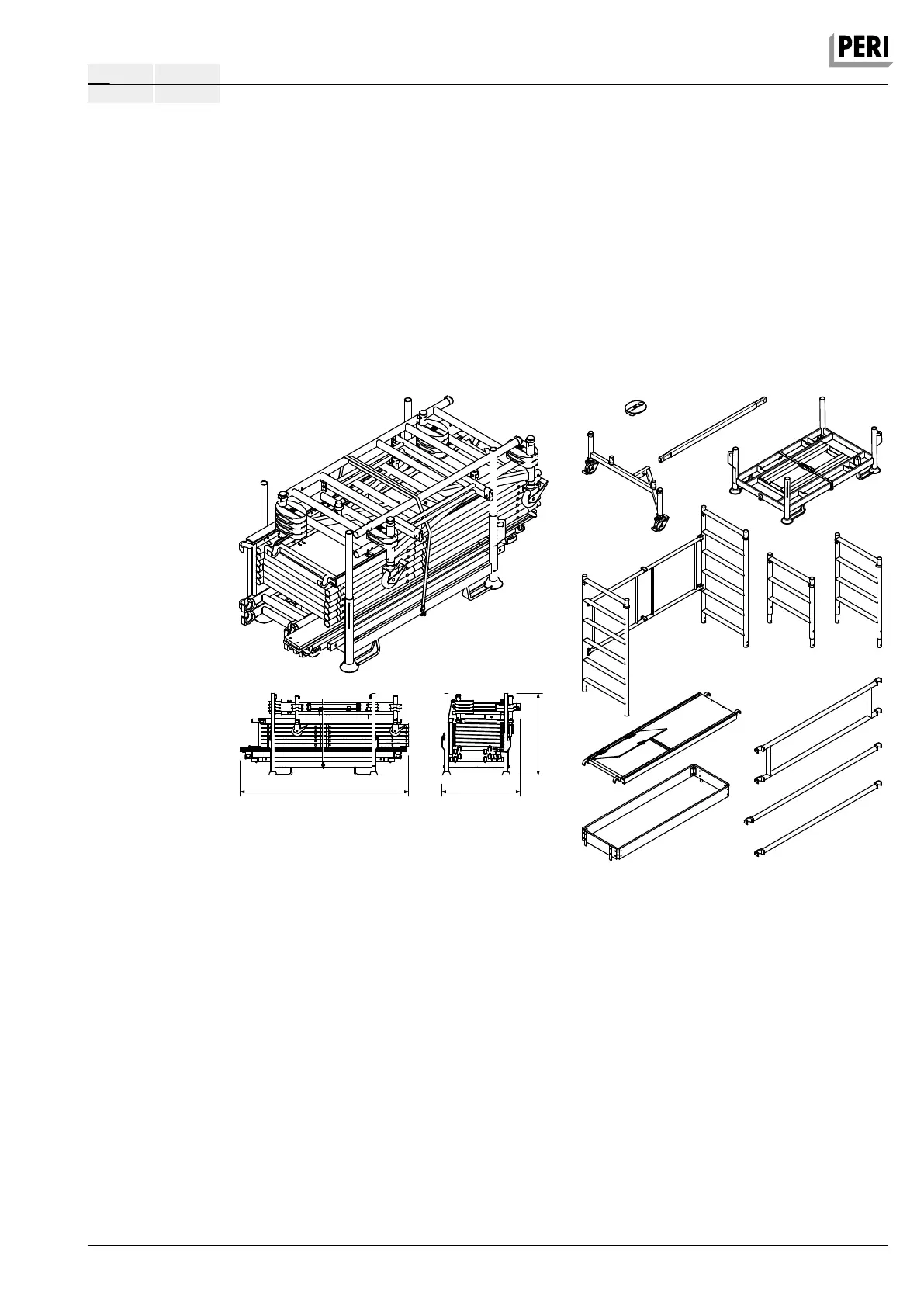 PERI