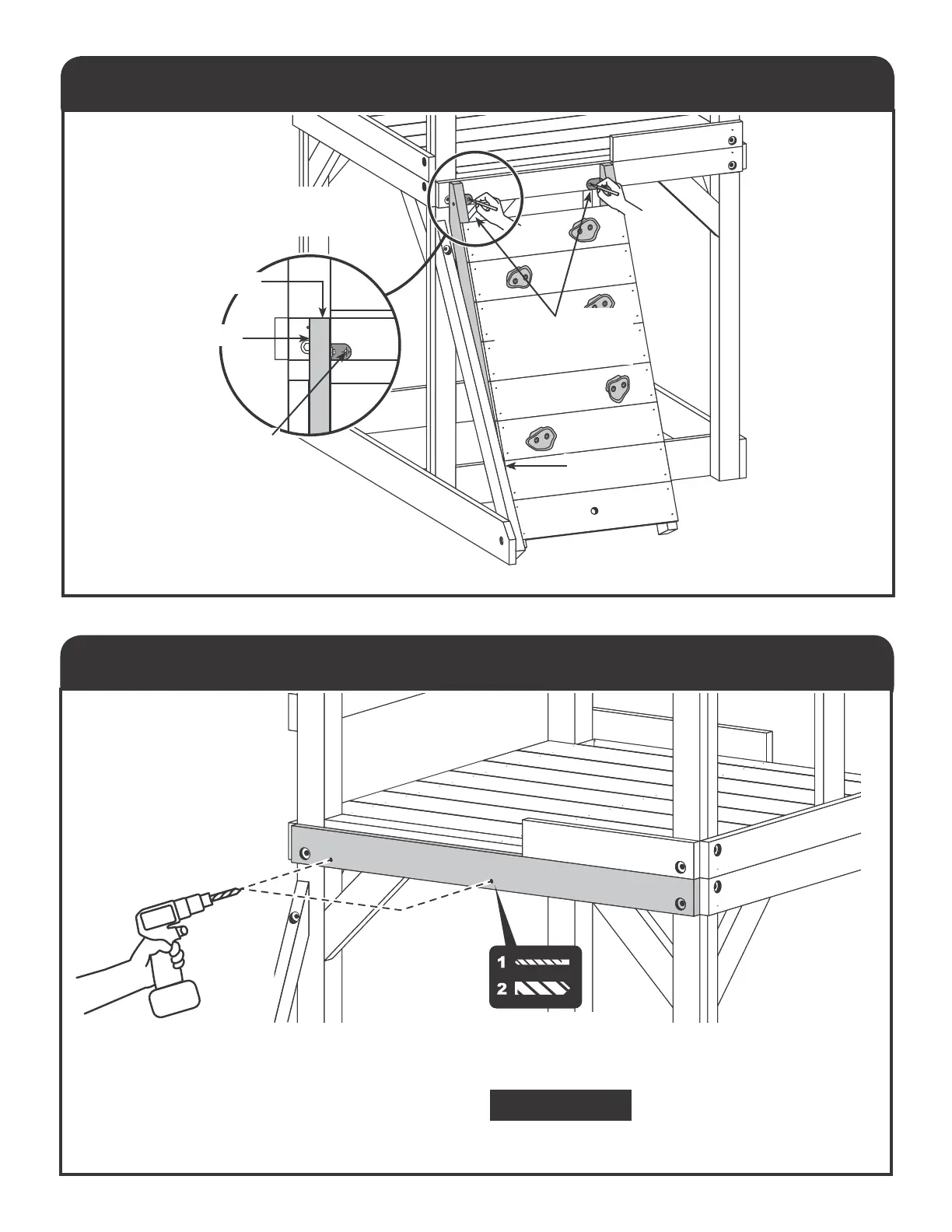 1
2