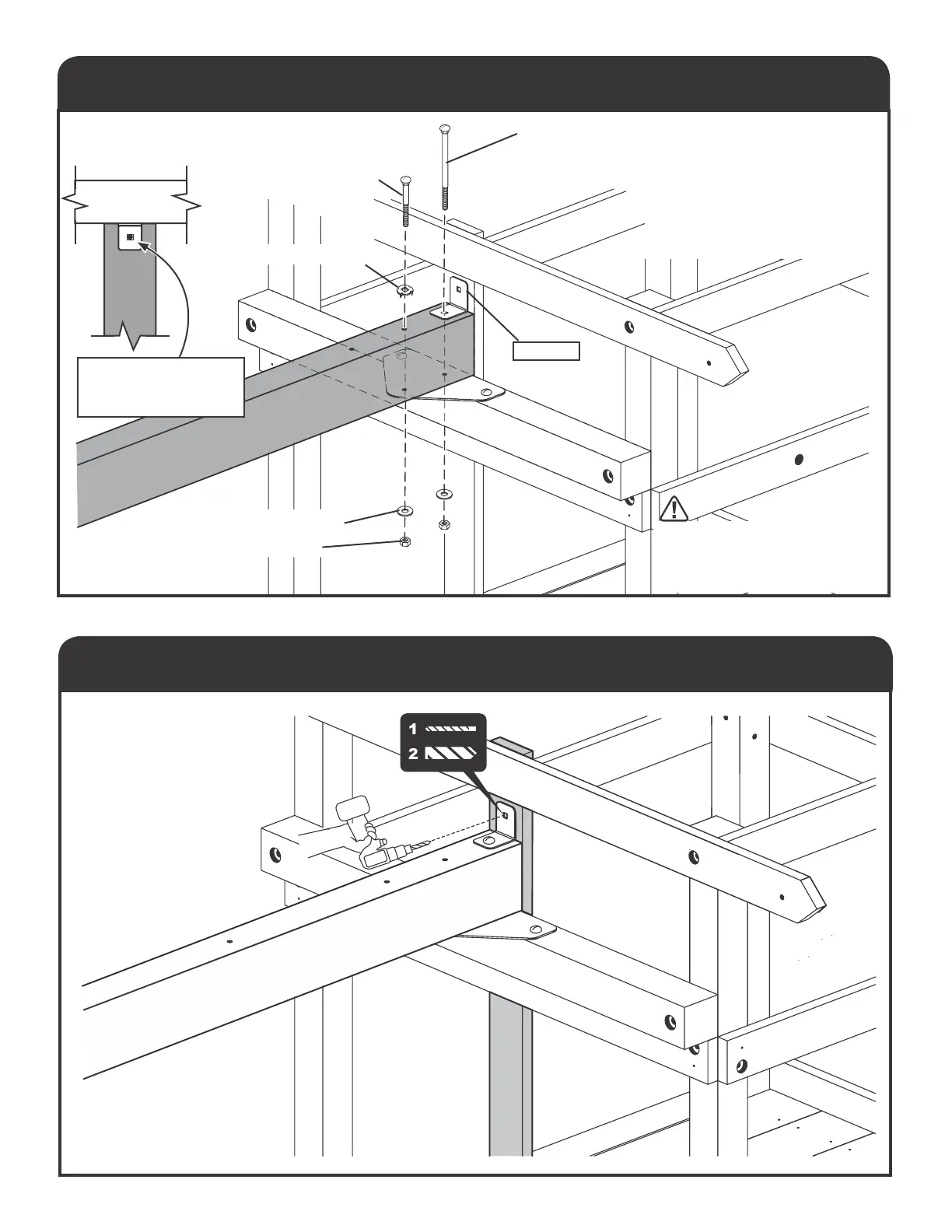 1
2