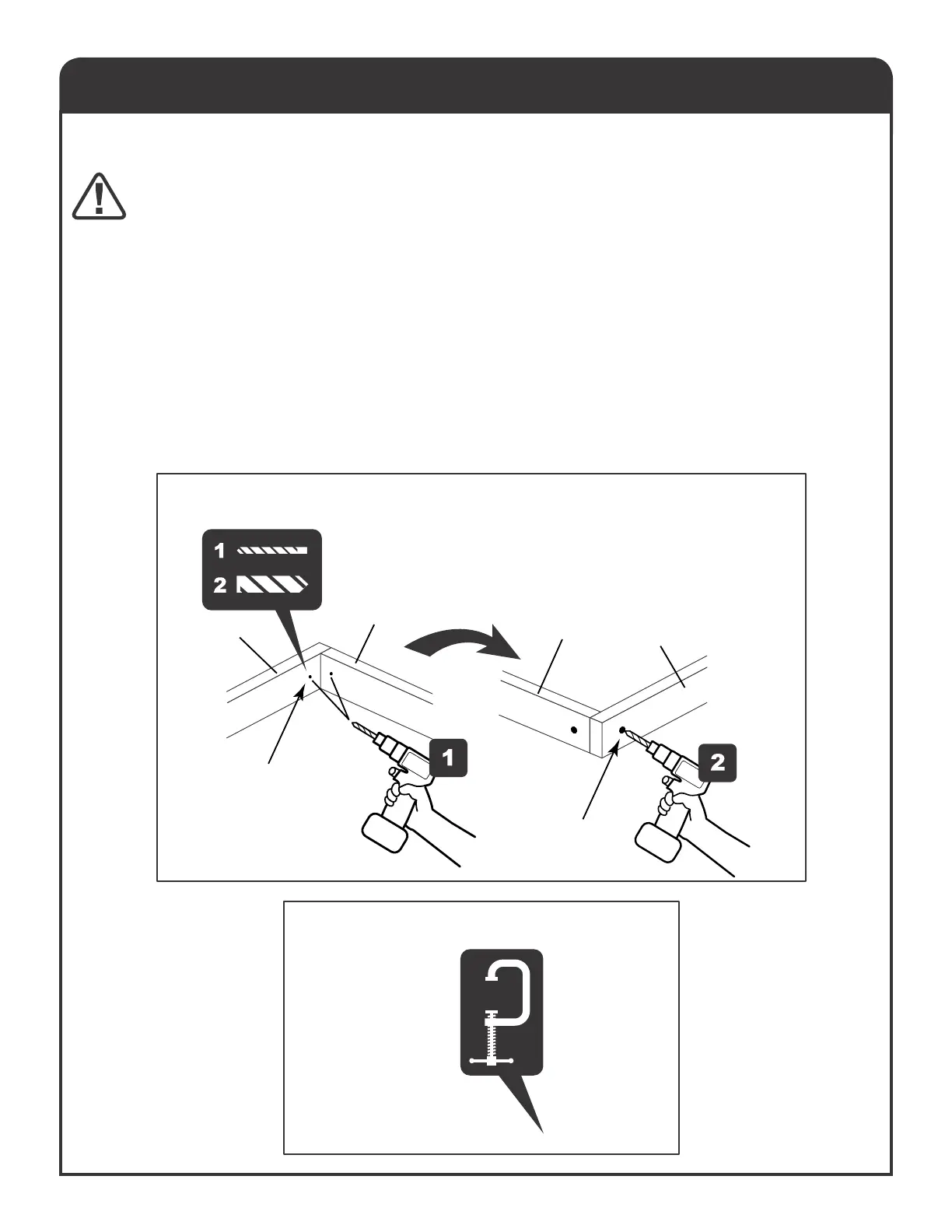 1

2

1

2