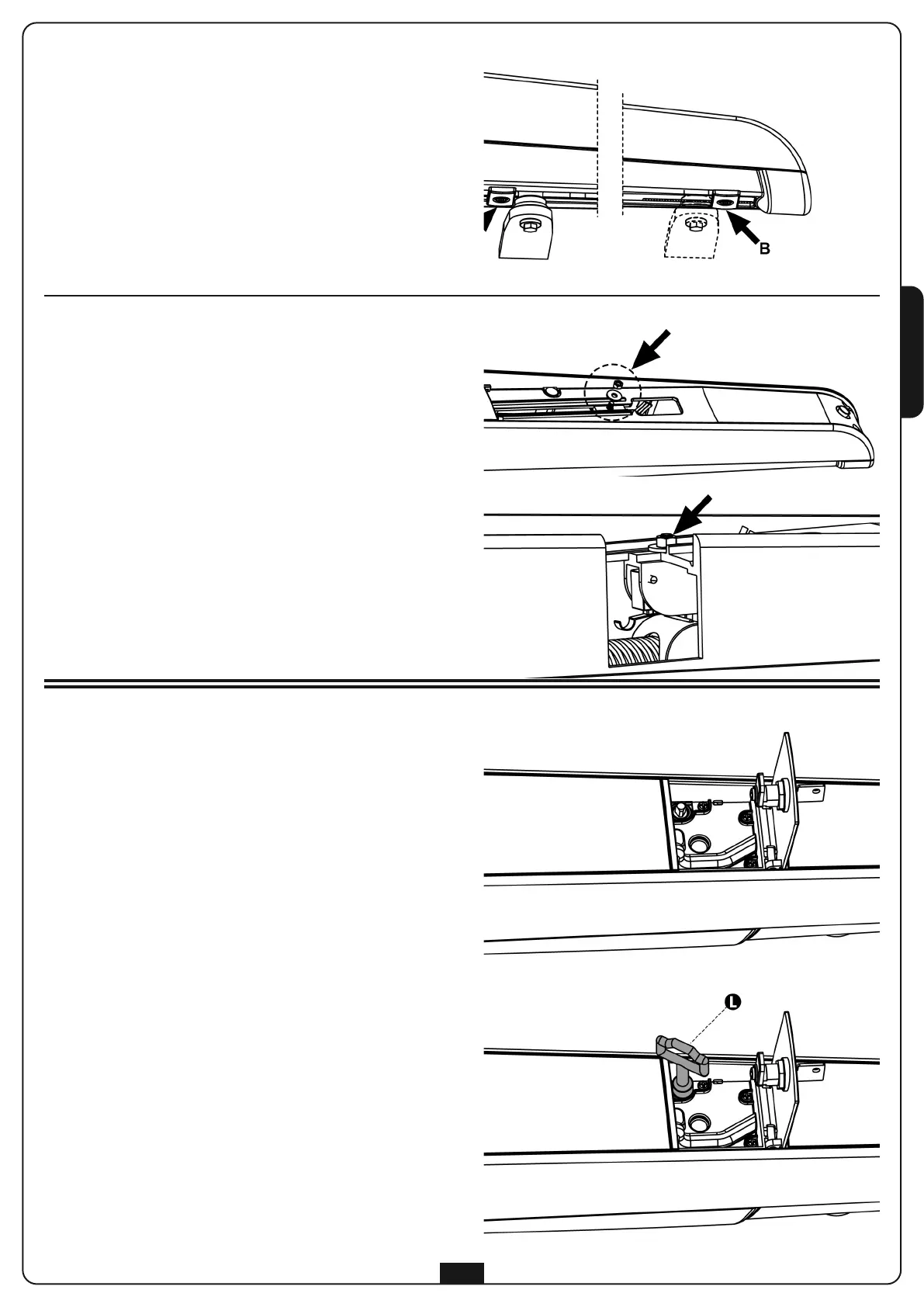 B

L