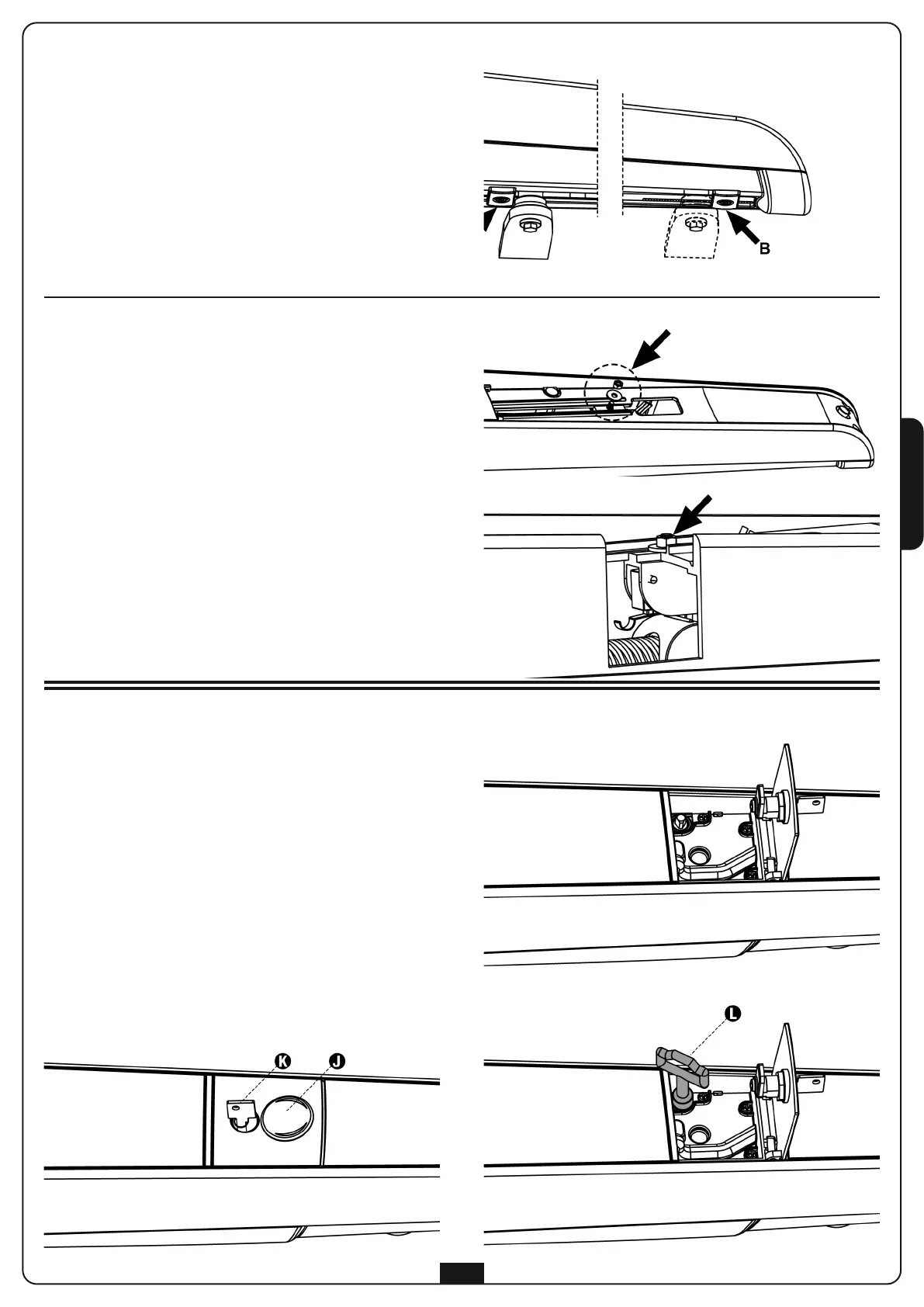 B

K J

L