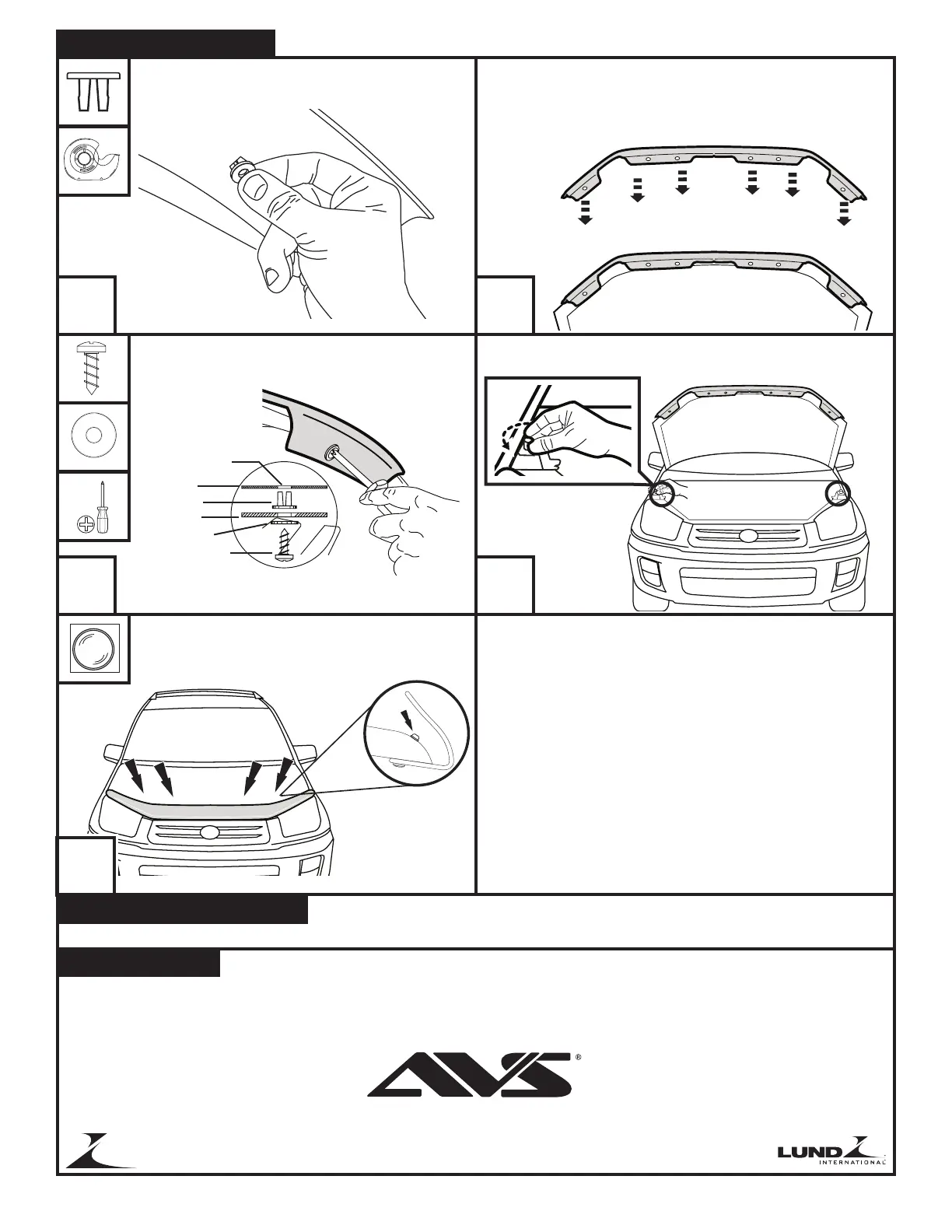 AVS®

LUND INTERNATIONAL