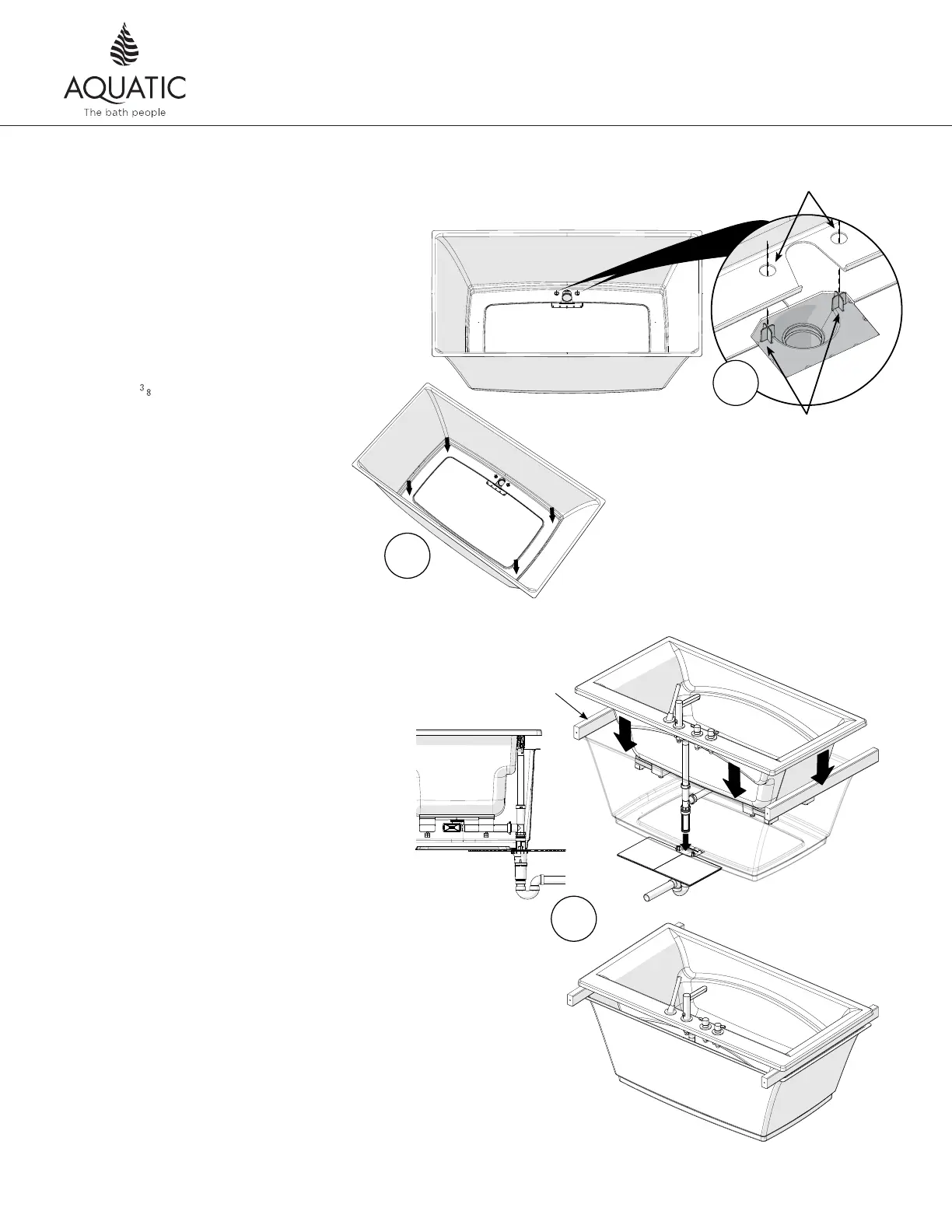 AQUATIC
The bath people

$\frac{3}{8}$