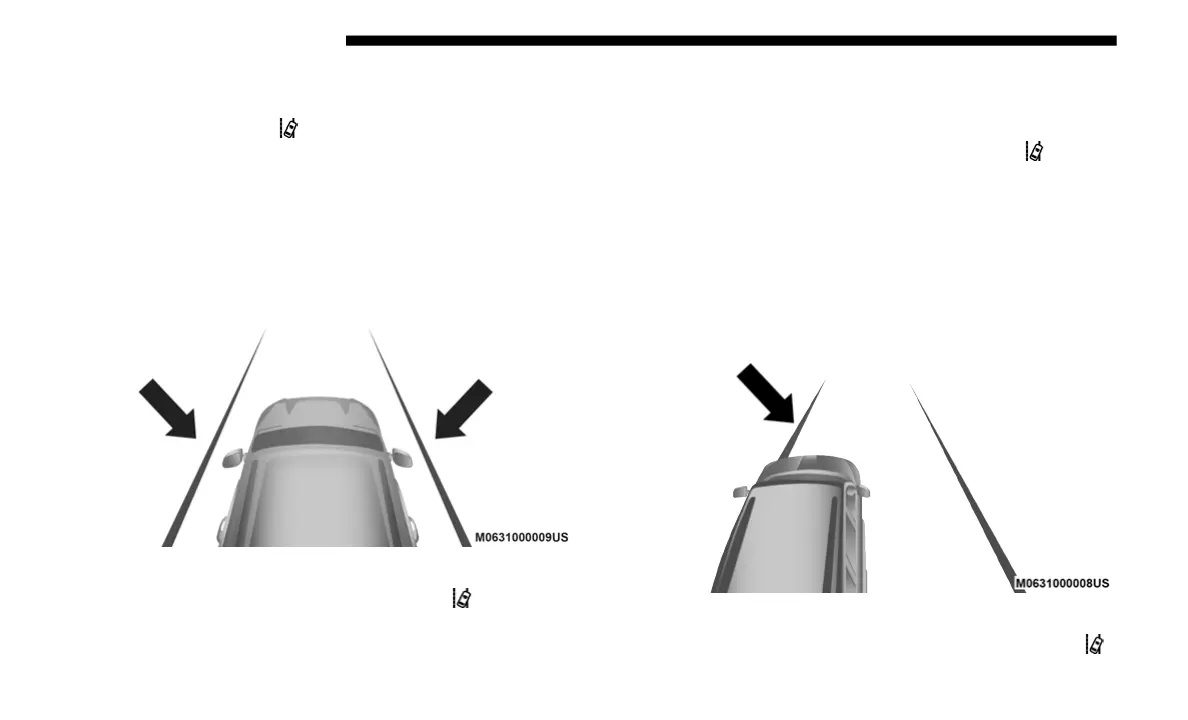 M0631000009US

M0631000008US