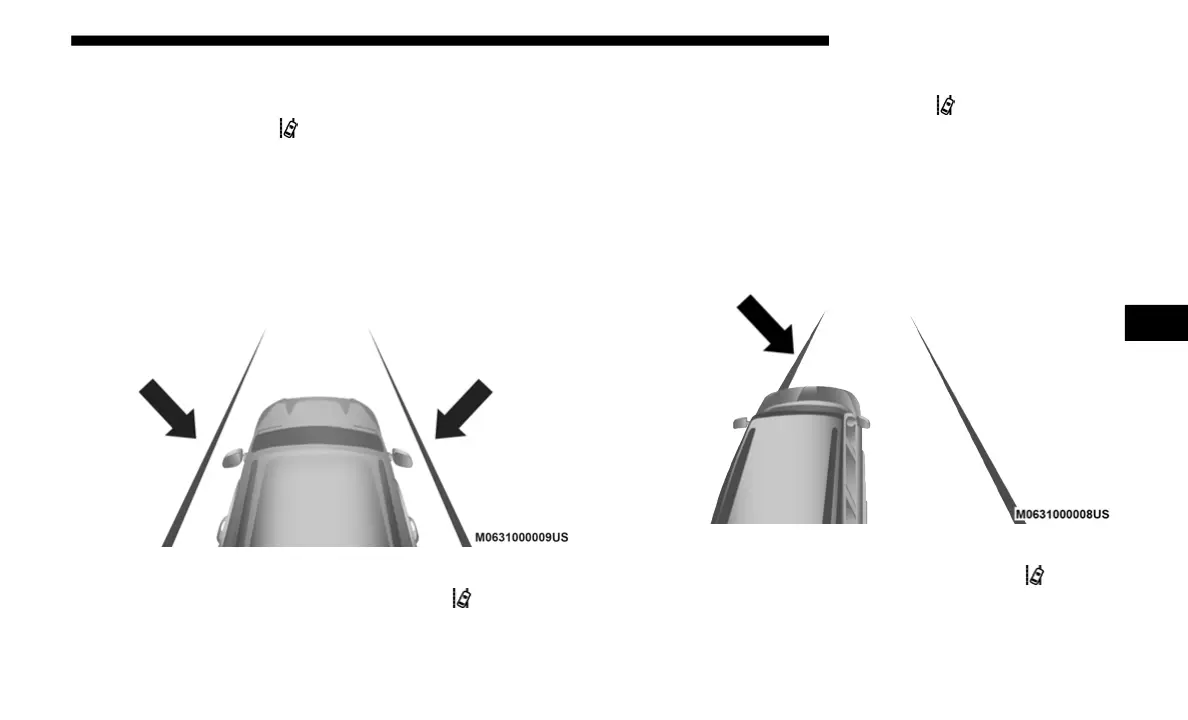 M0631000009US

M0631000008US