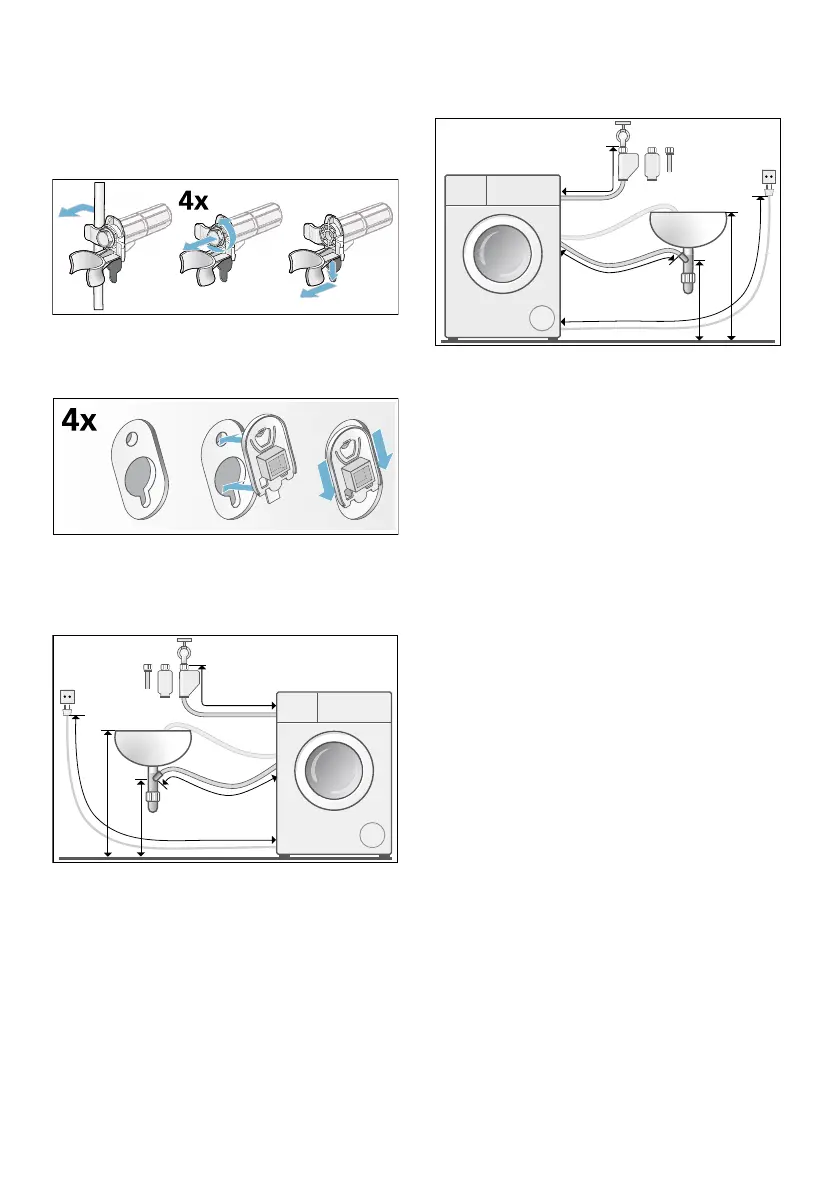 4x

4x