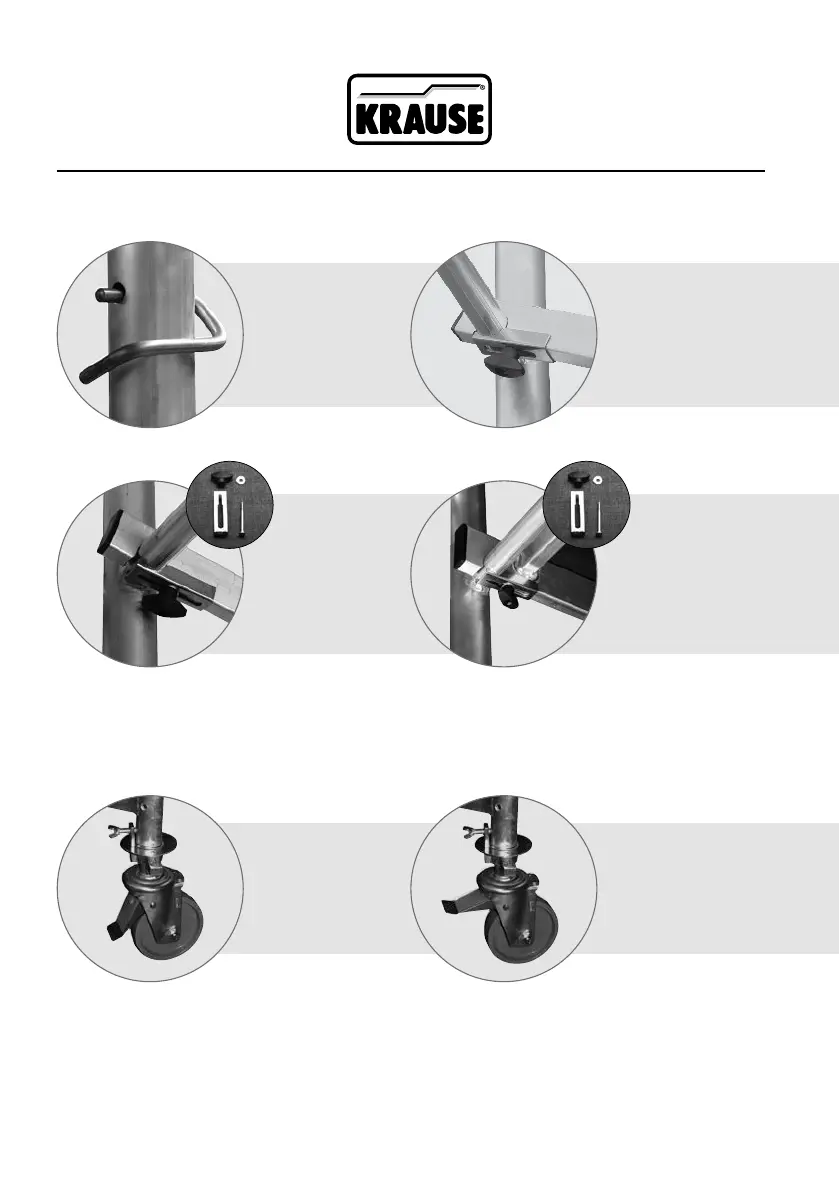 KRAUSE®