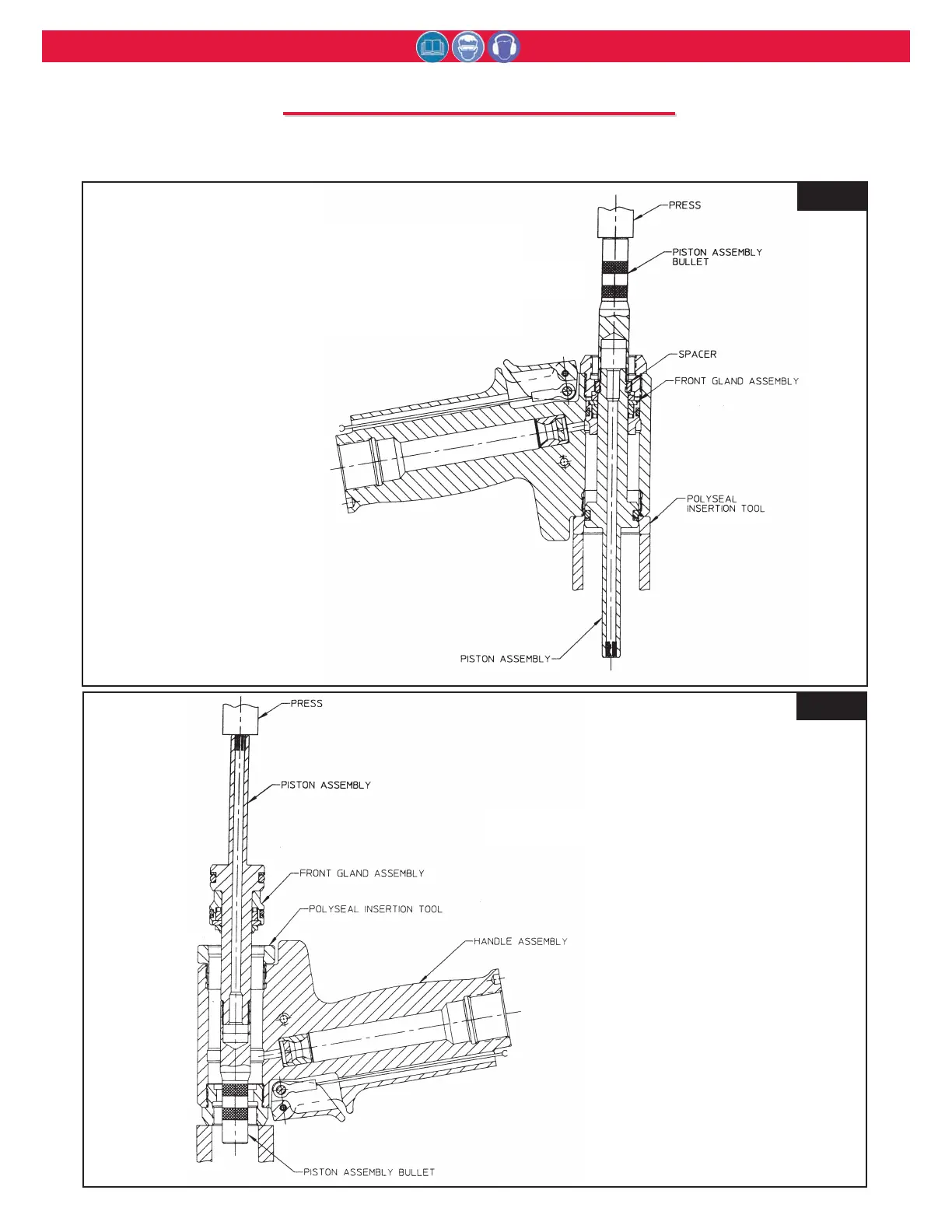 PRESS

PISTON ASSEMBLY BULLET

SPACER

FRONT GLAND ASSEMBLY

POLYSEAL INSERTION TOOL

PISTON ASSEMBLY

PRESS

PISTON ASSEMBLY

FRONT GLAND ASSEMBLY

POLYSEAL INSERTION TOOL

HANDLE ASSEMBLY

PISTON ASSEMBLY BULLET