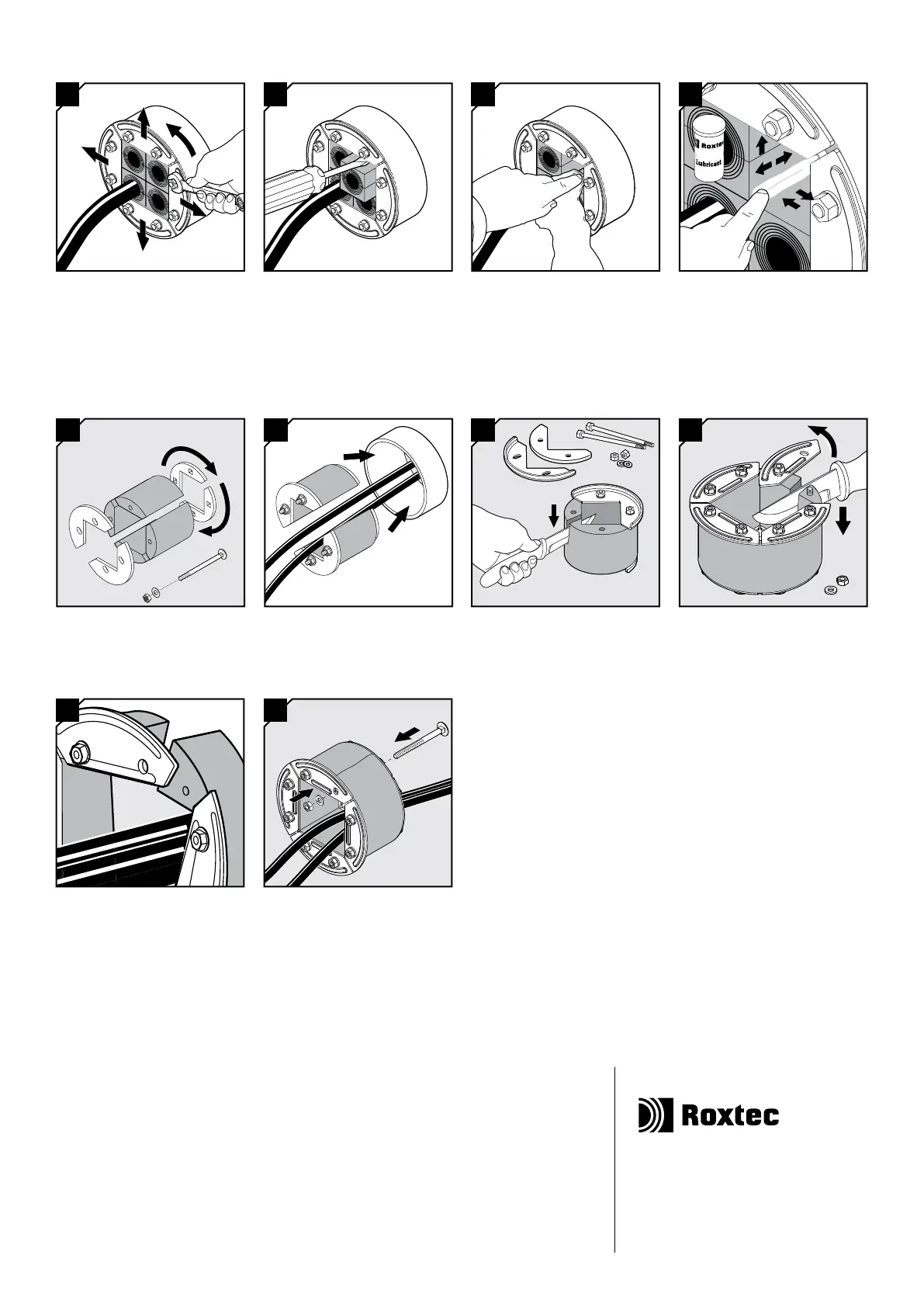 Roxtec
Lubricant

Roxtec