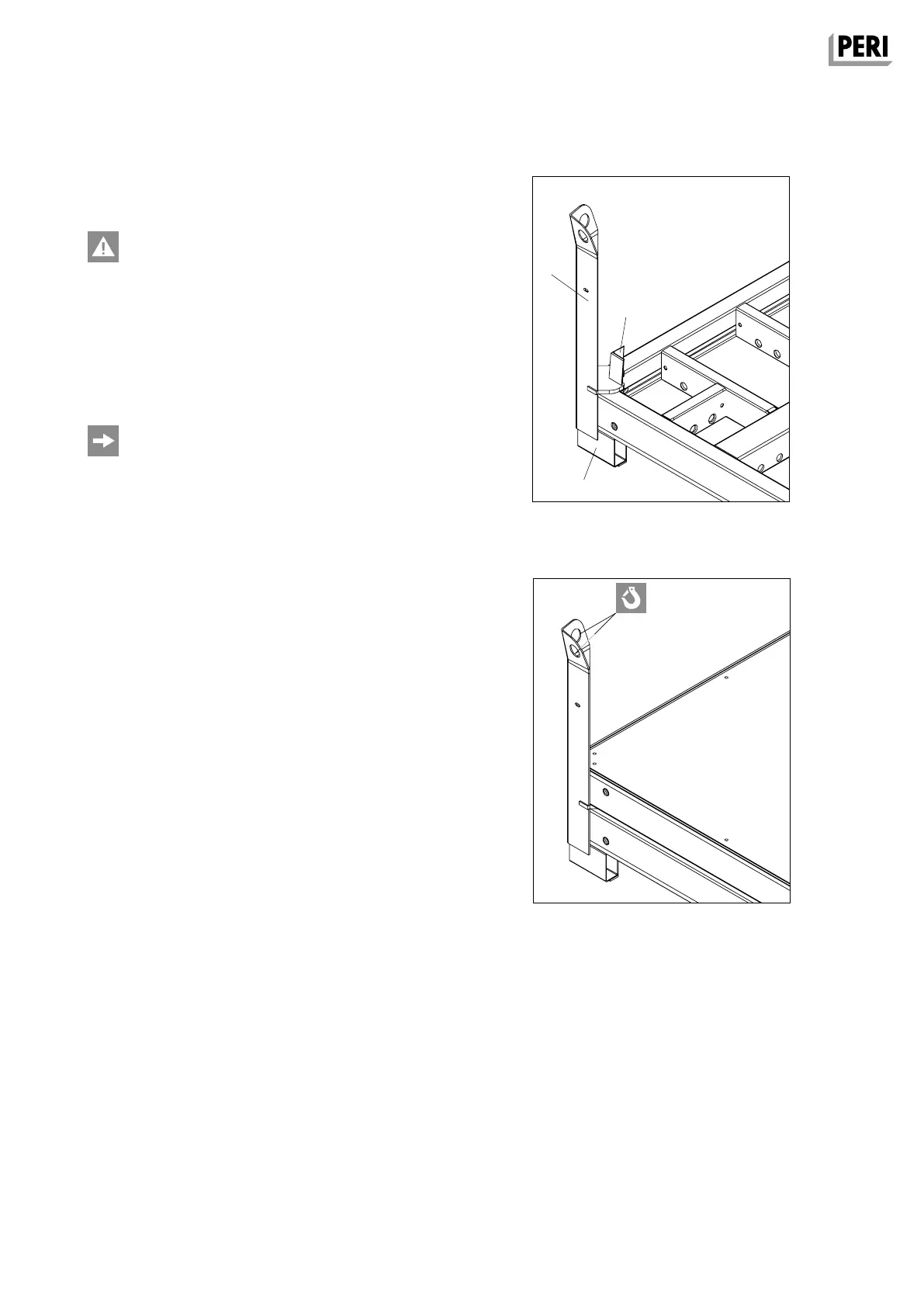 PERI