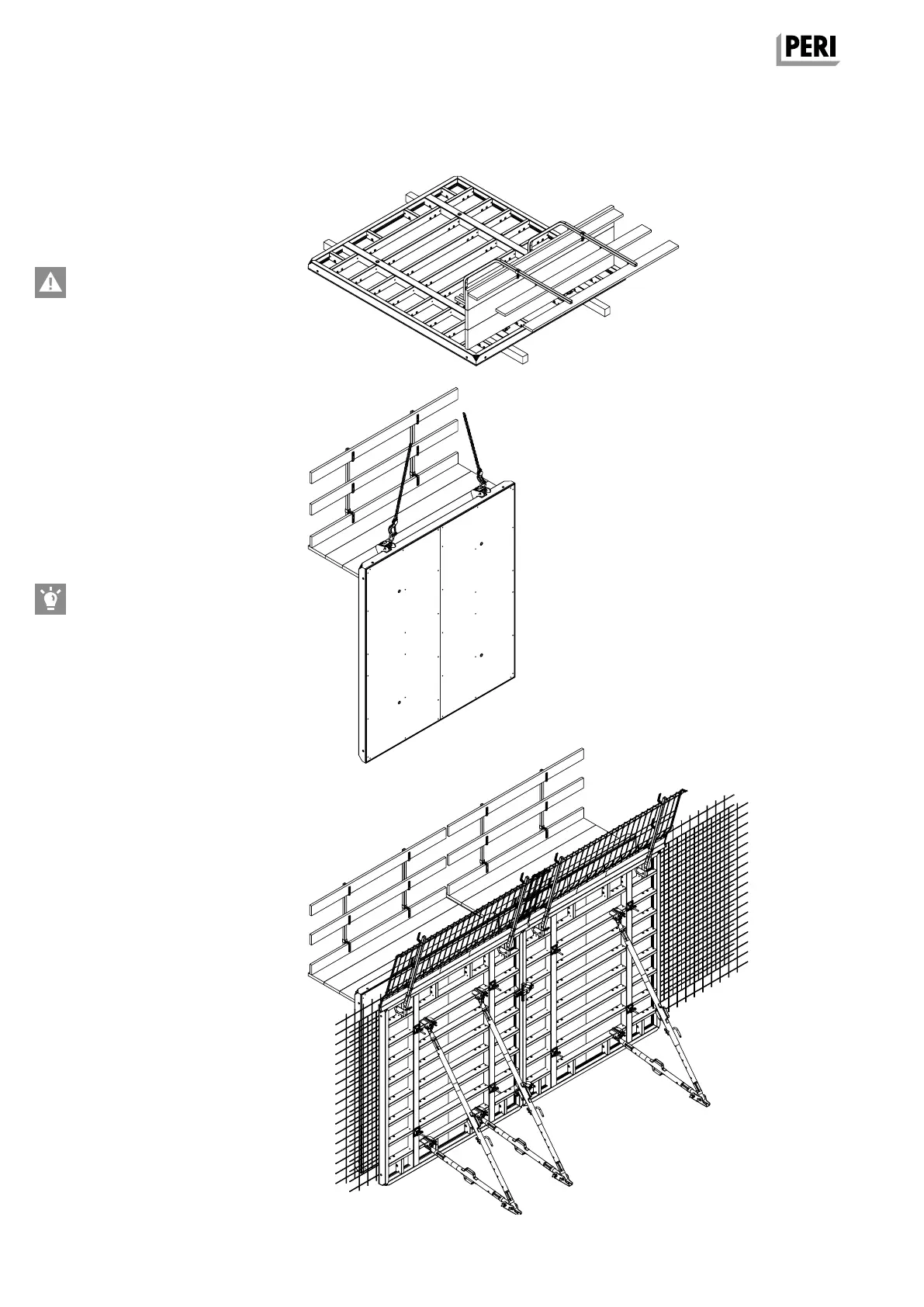 PERI