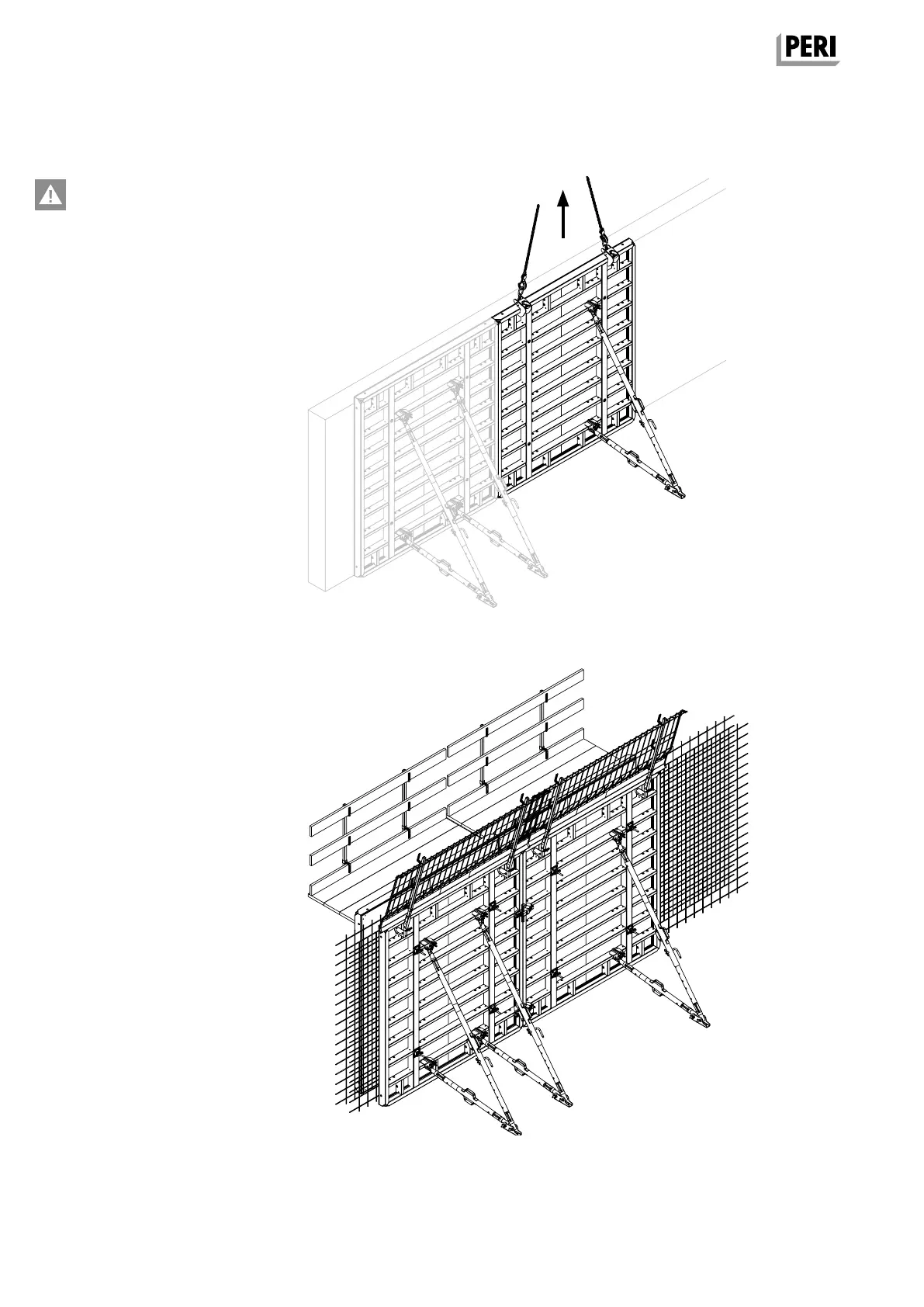 PERI