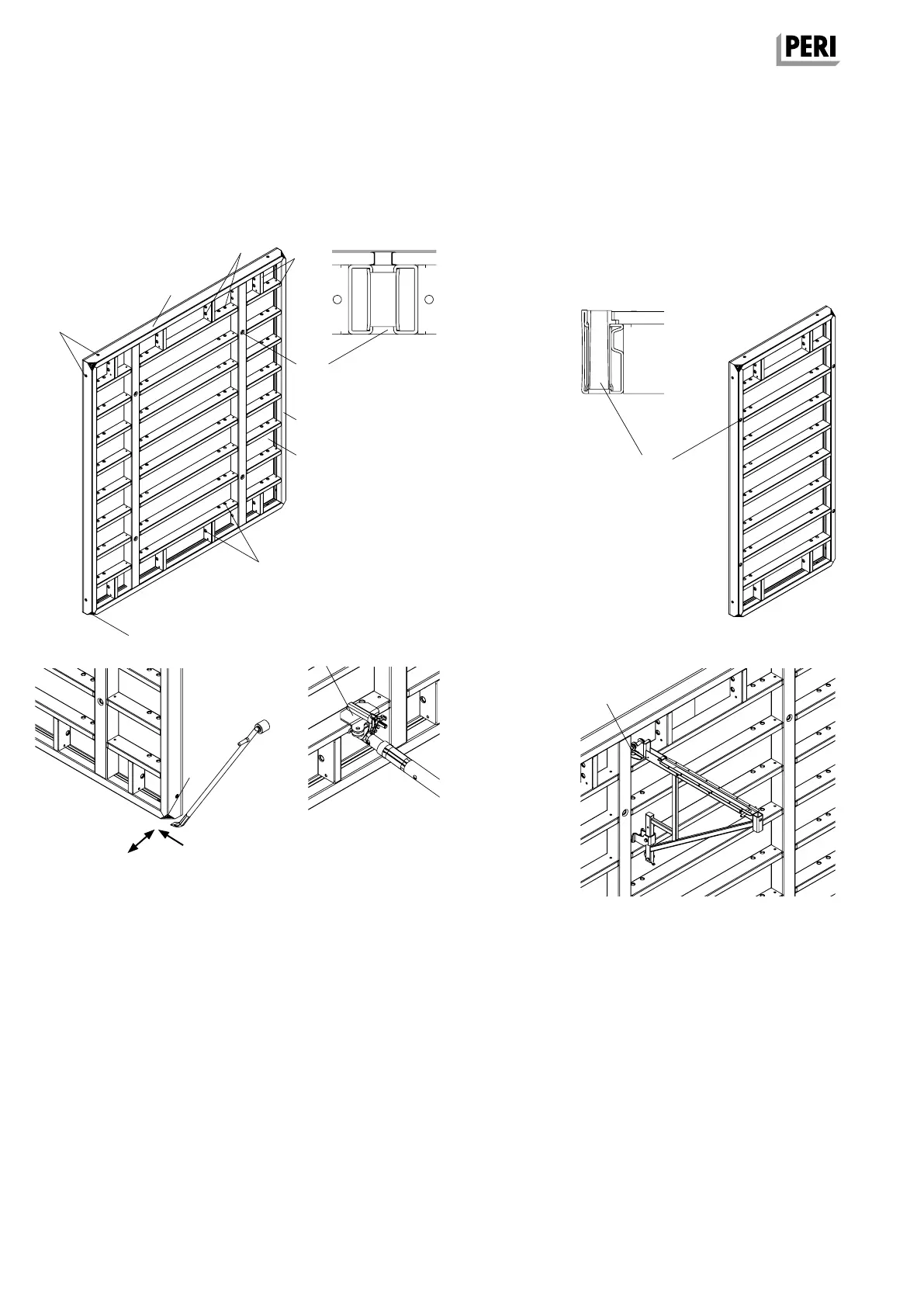 PERI