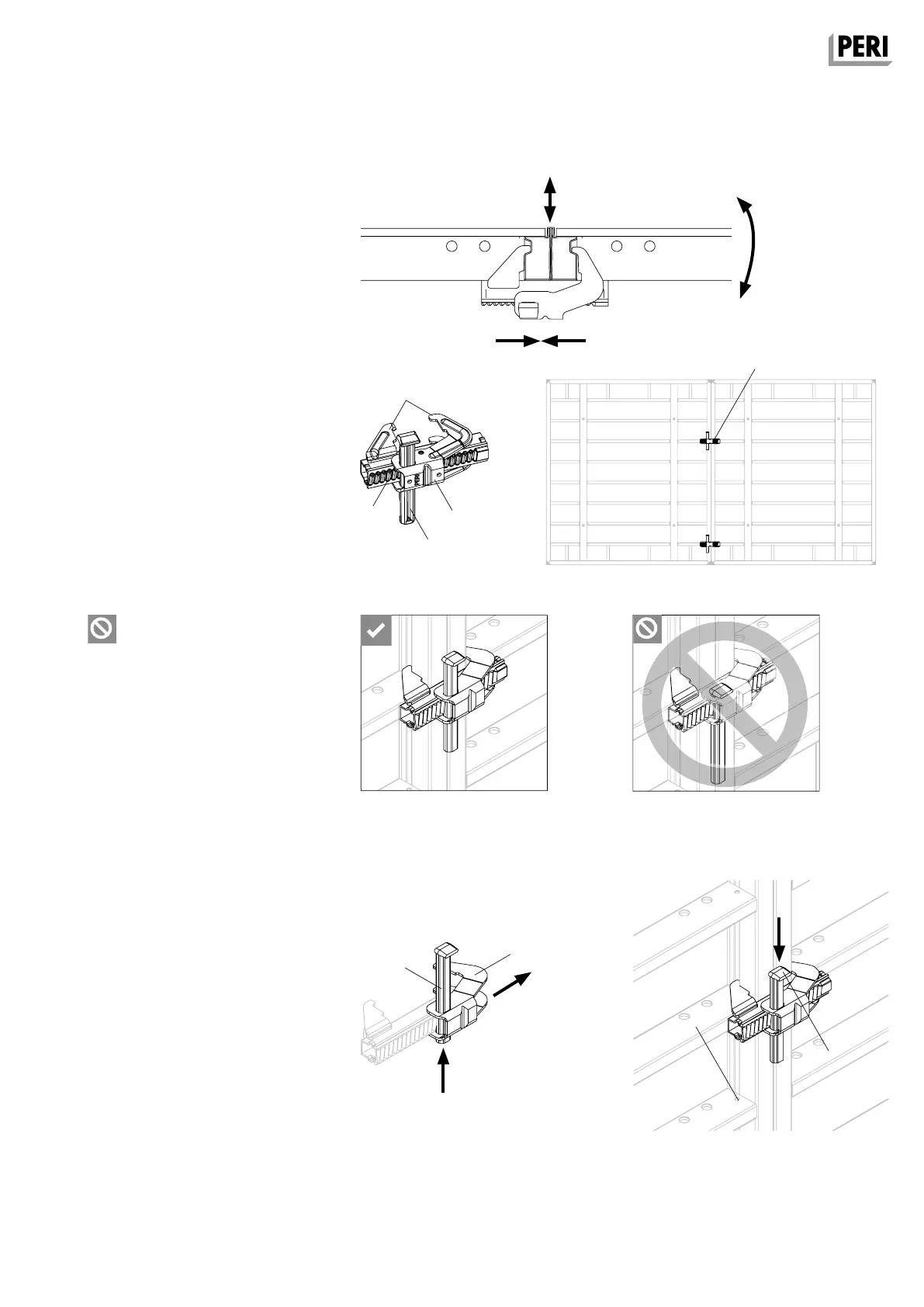 PERI