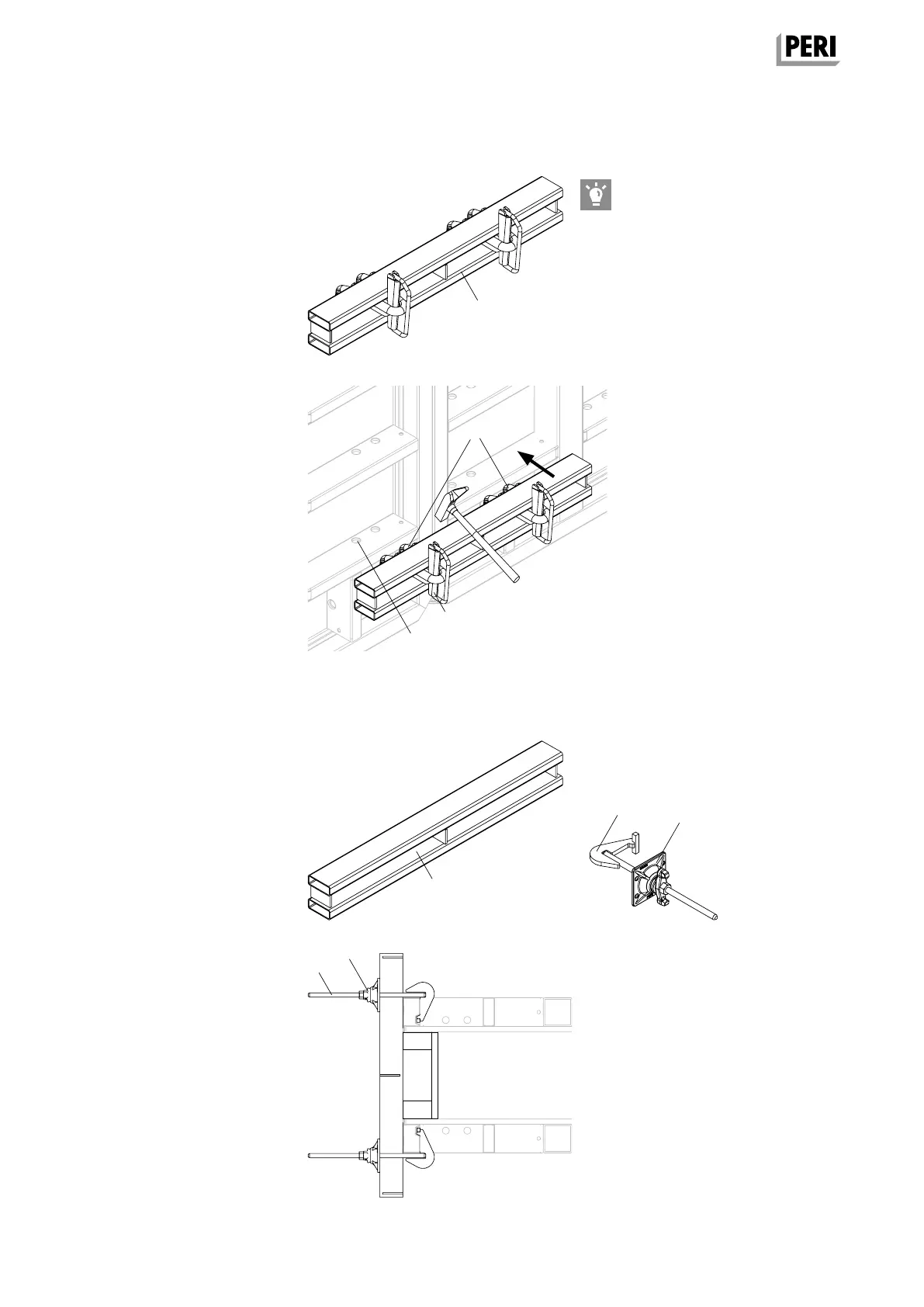 PERI