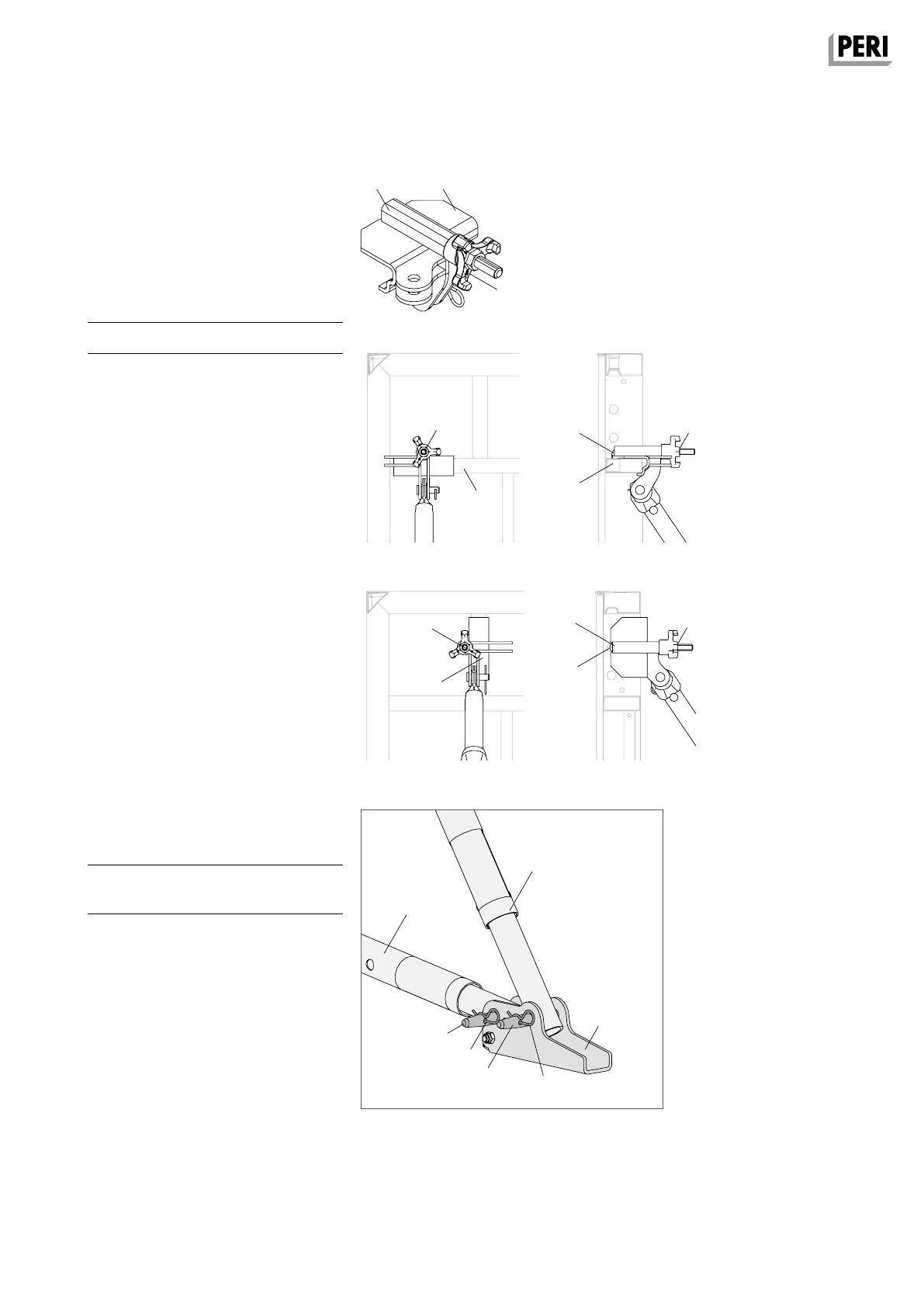 PERI