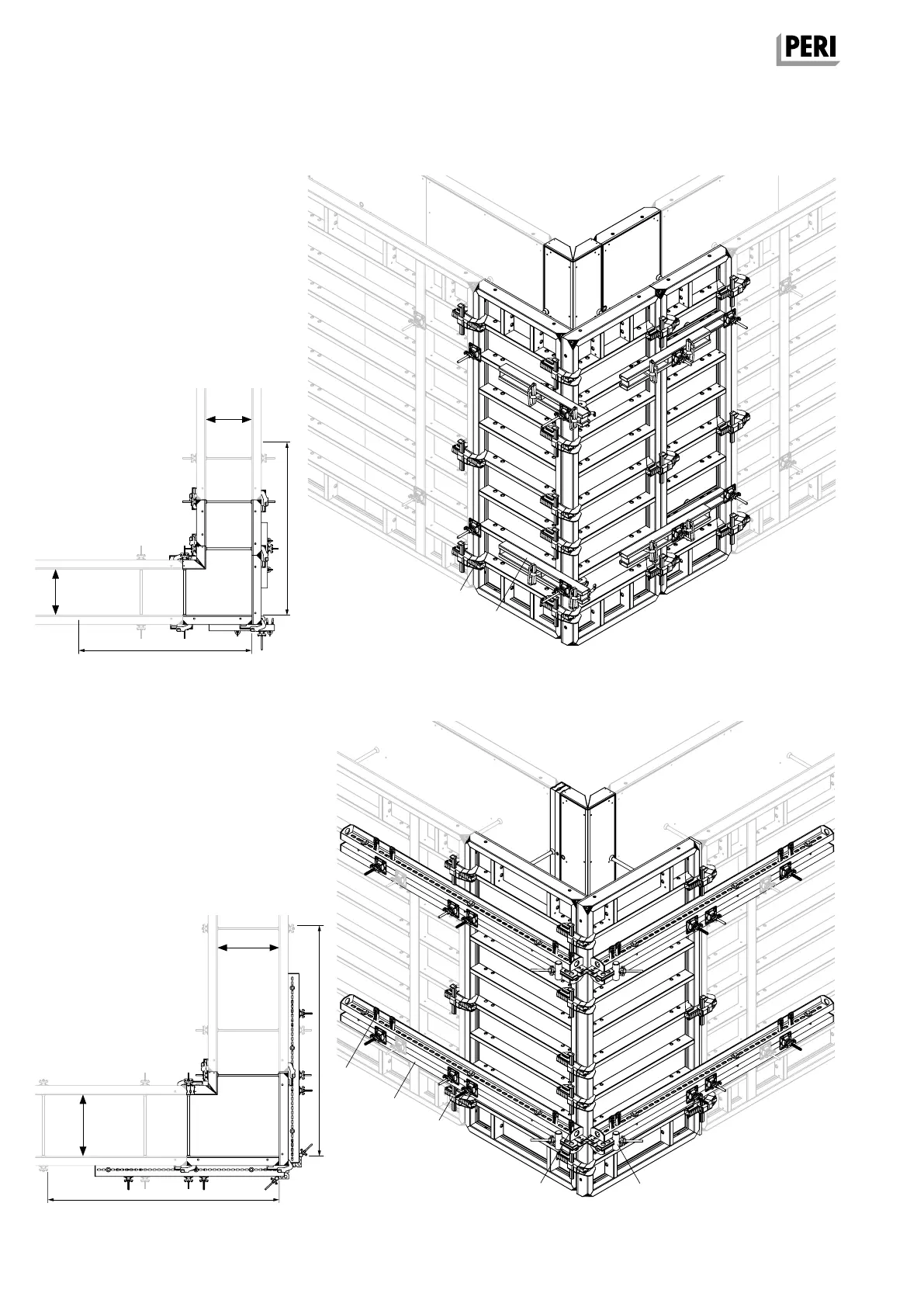 PERI