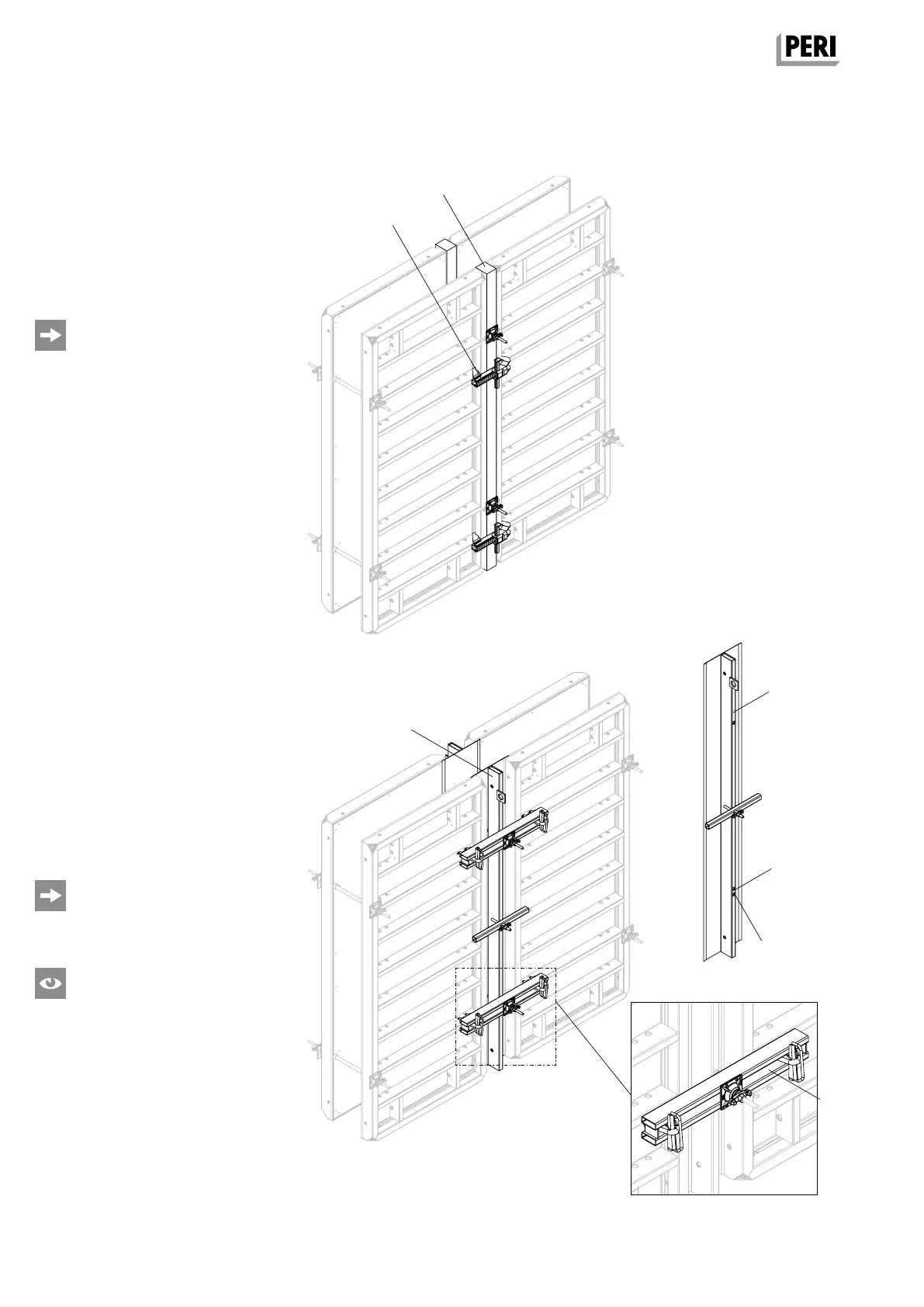 PERI