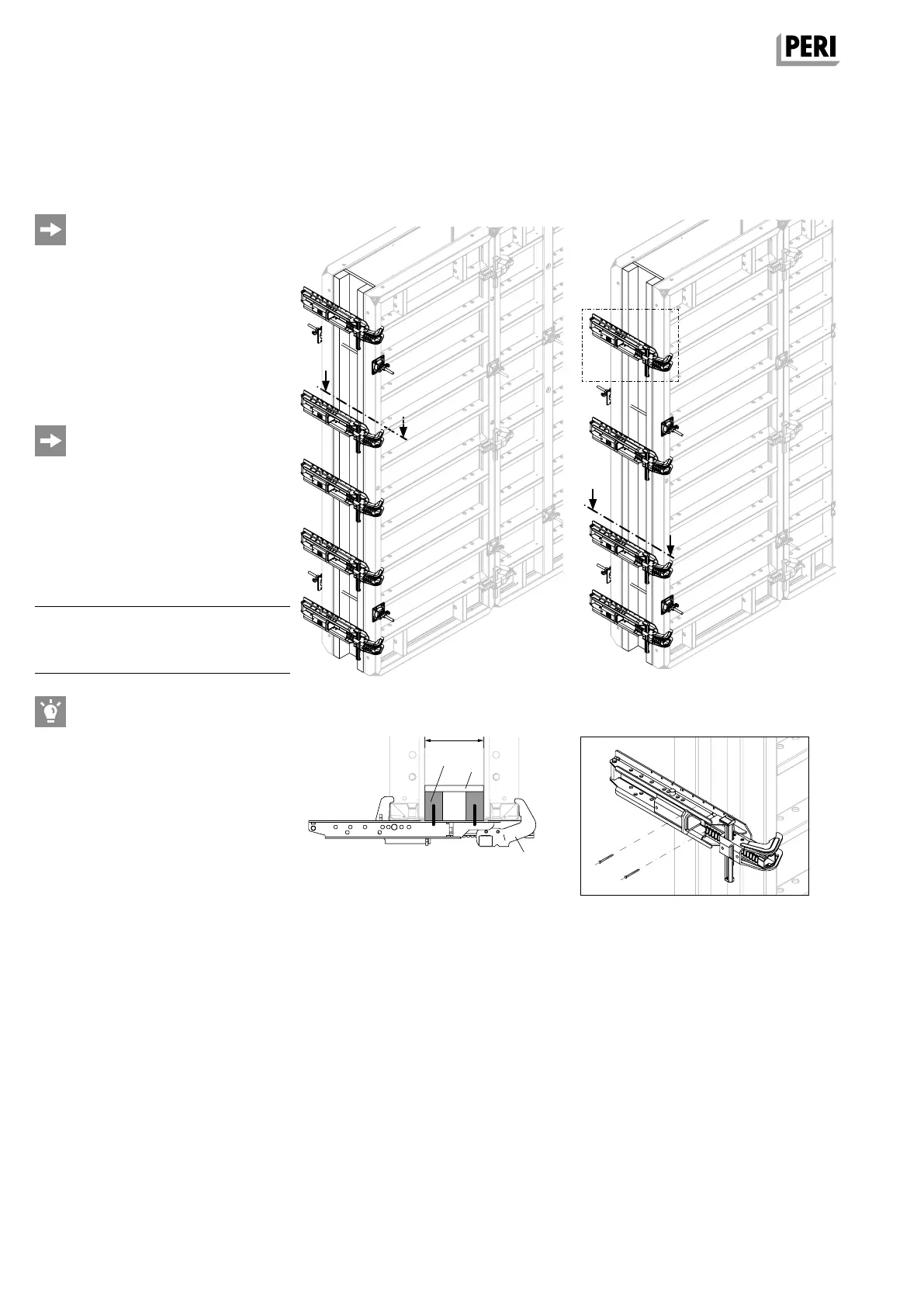 PERI