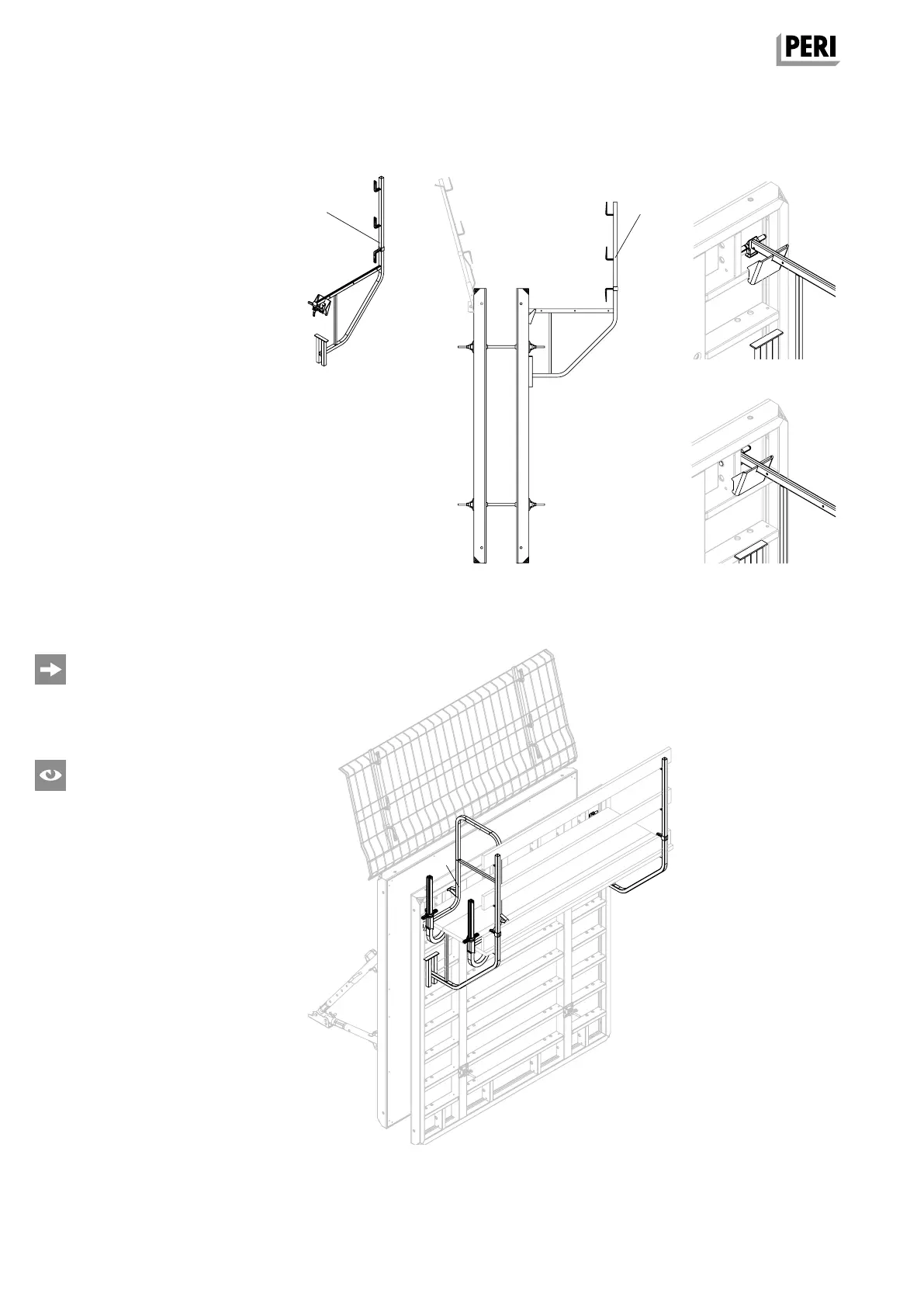 PERI