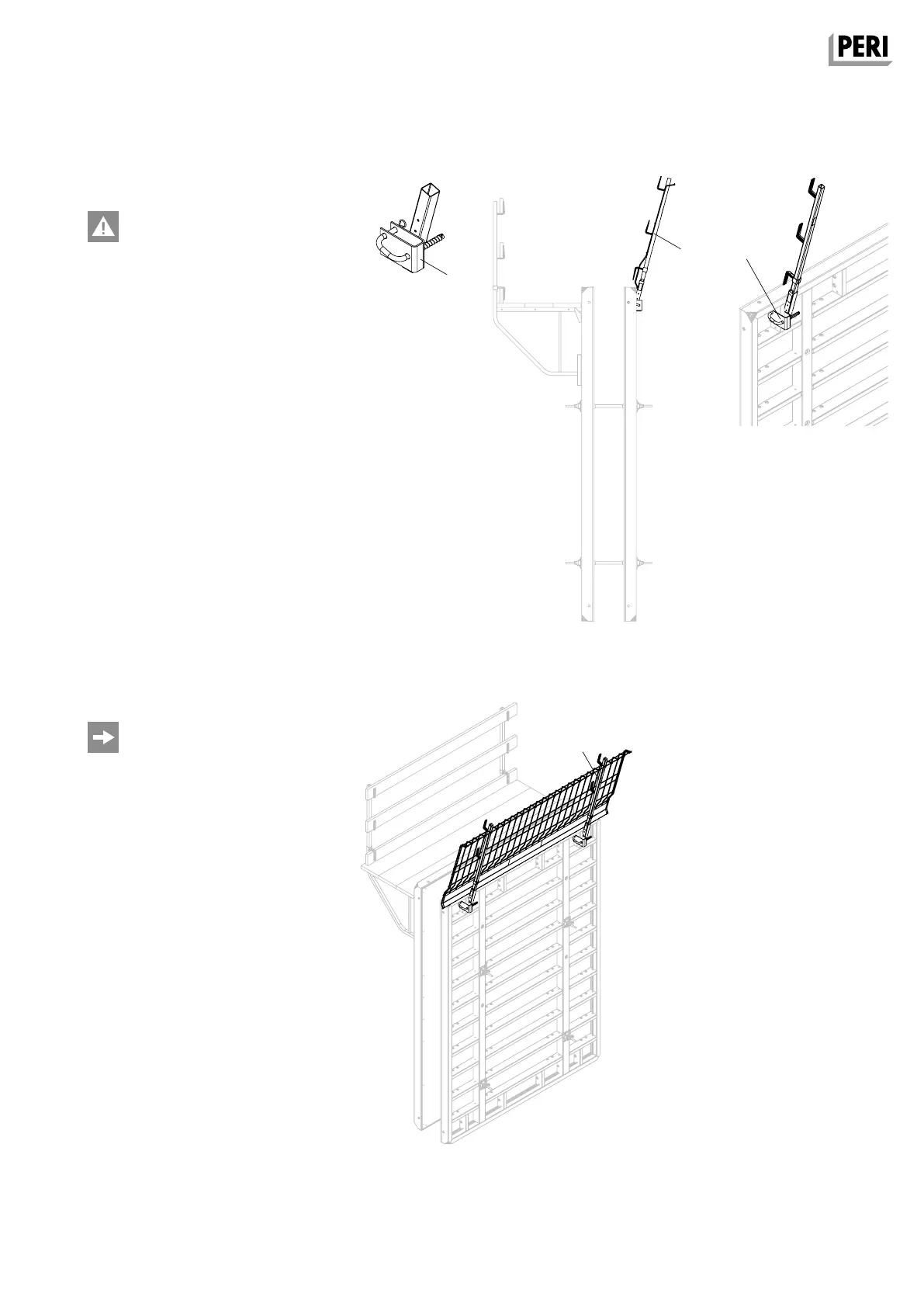 PERI