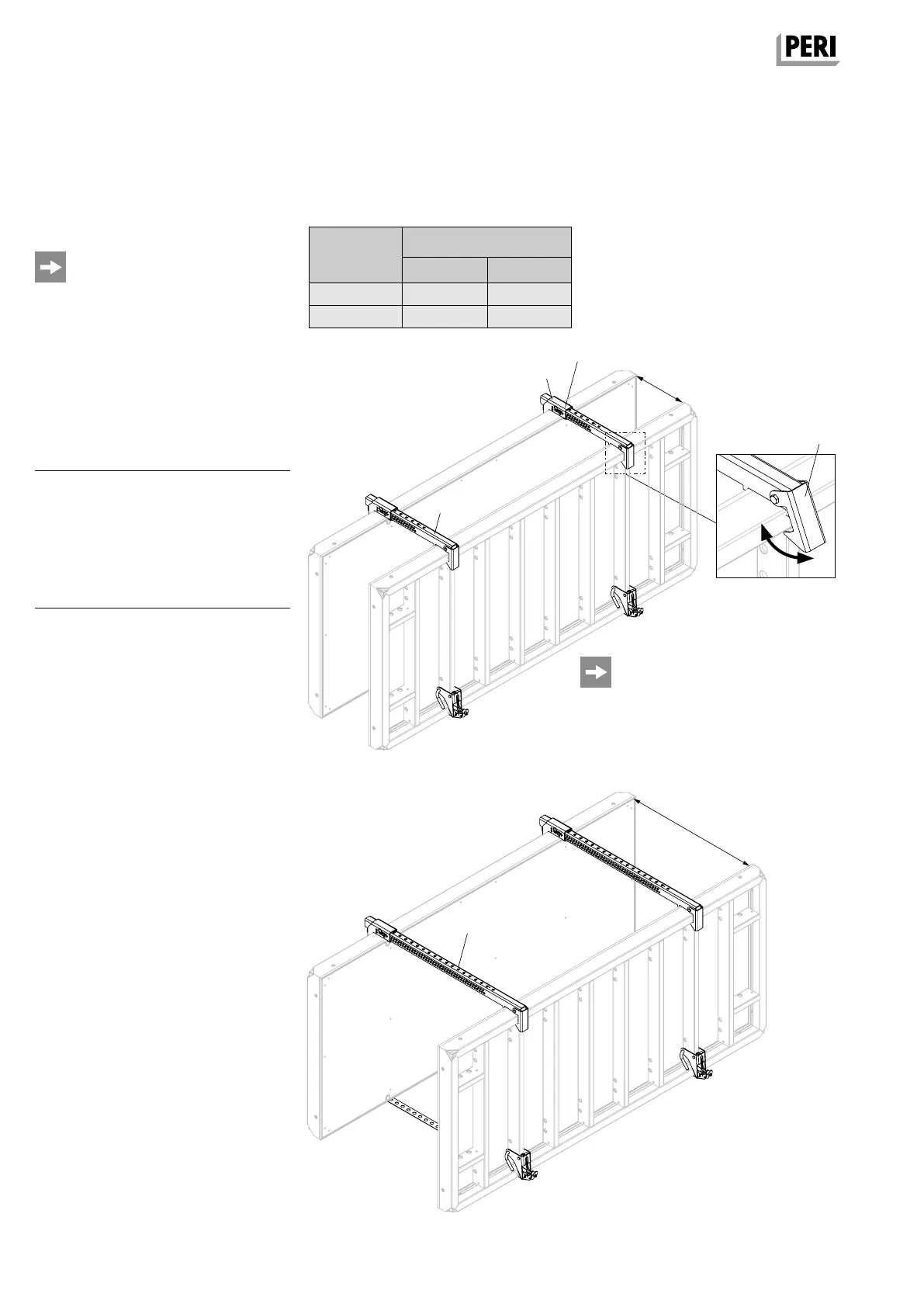 PERI