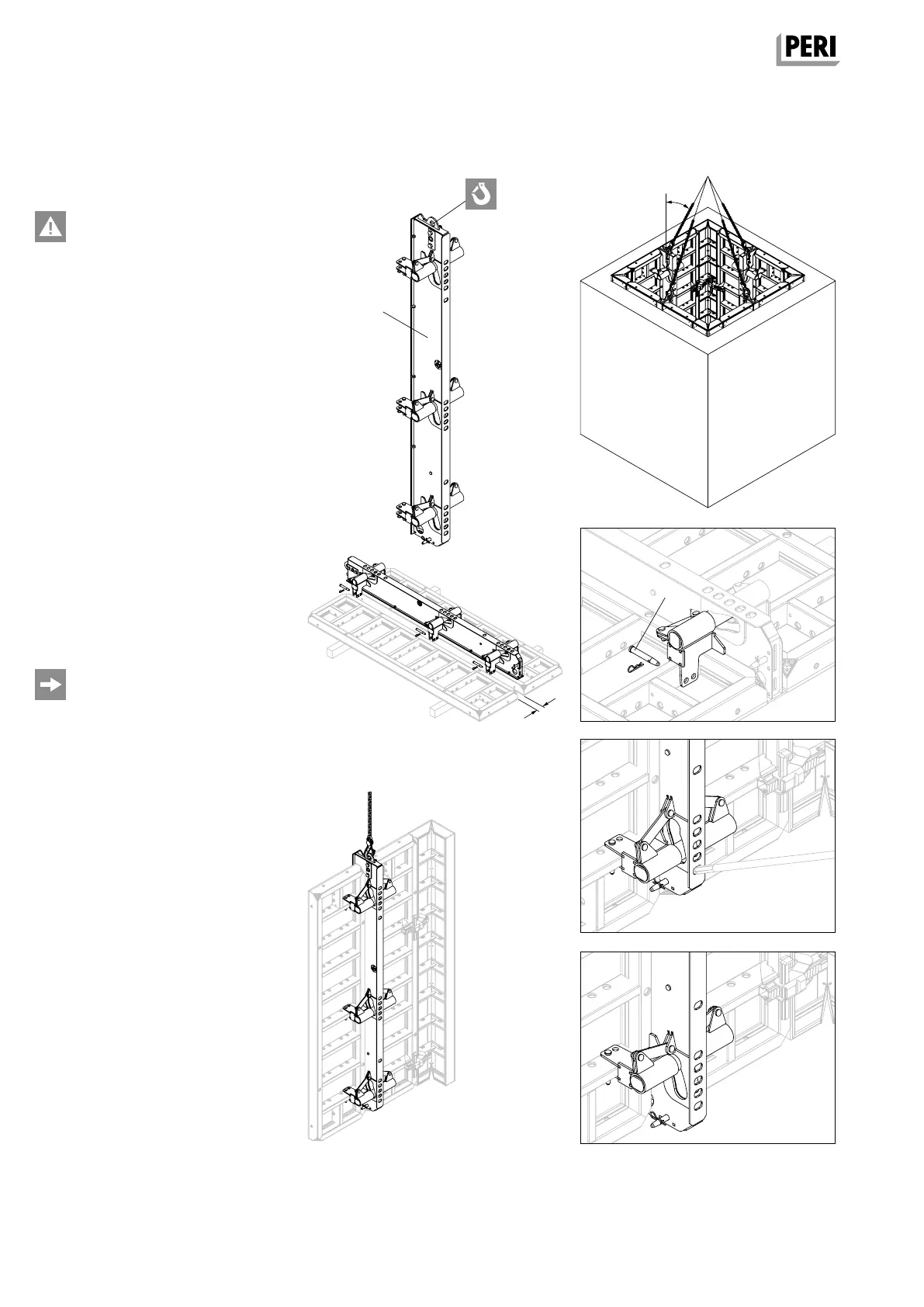 PERI