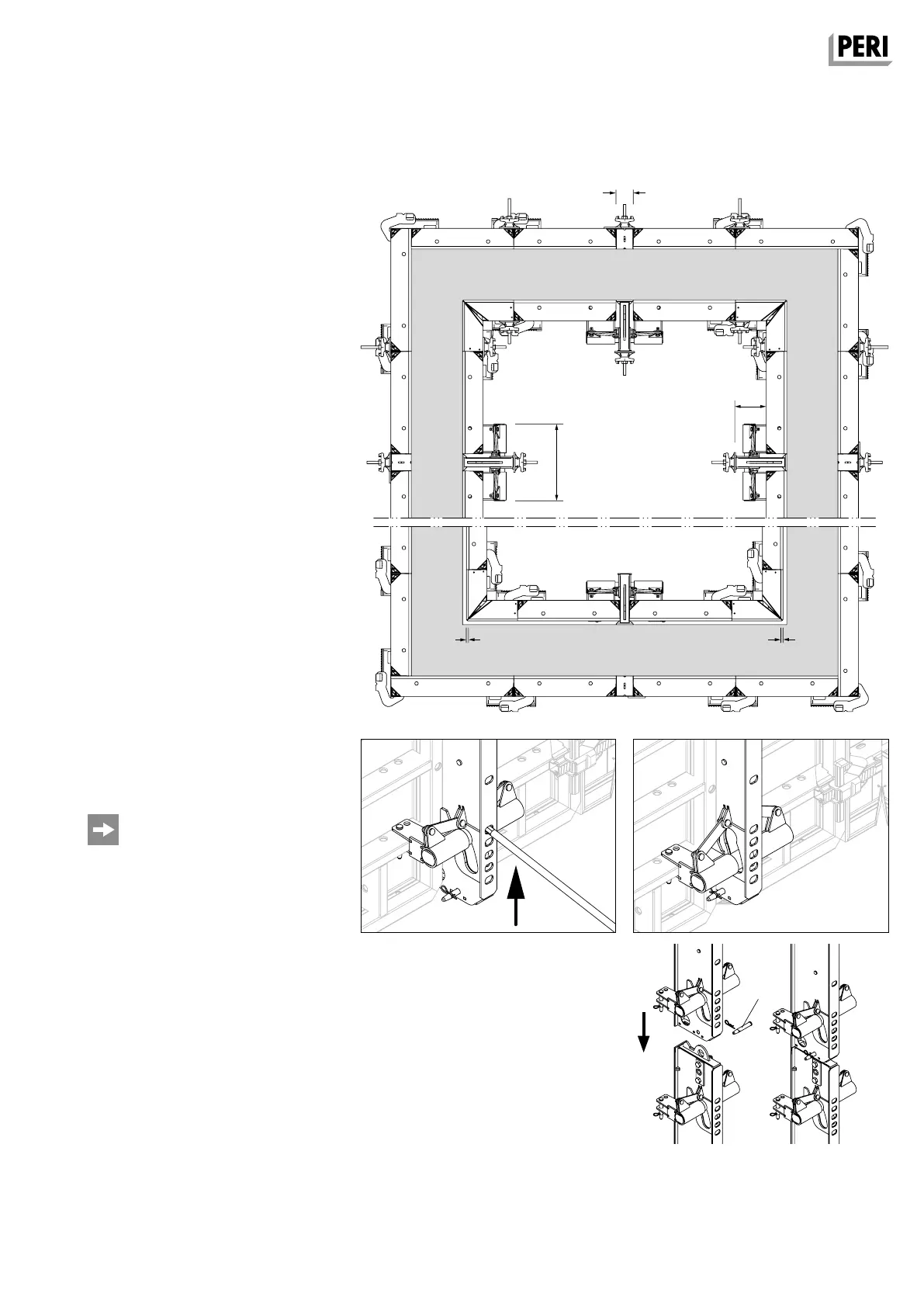 PERI