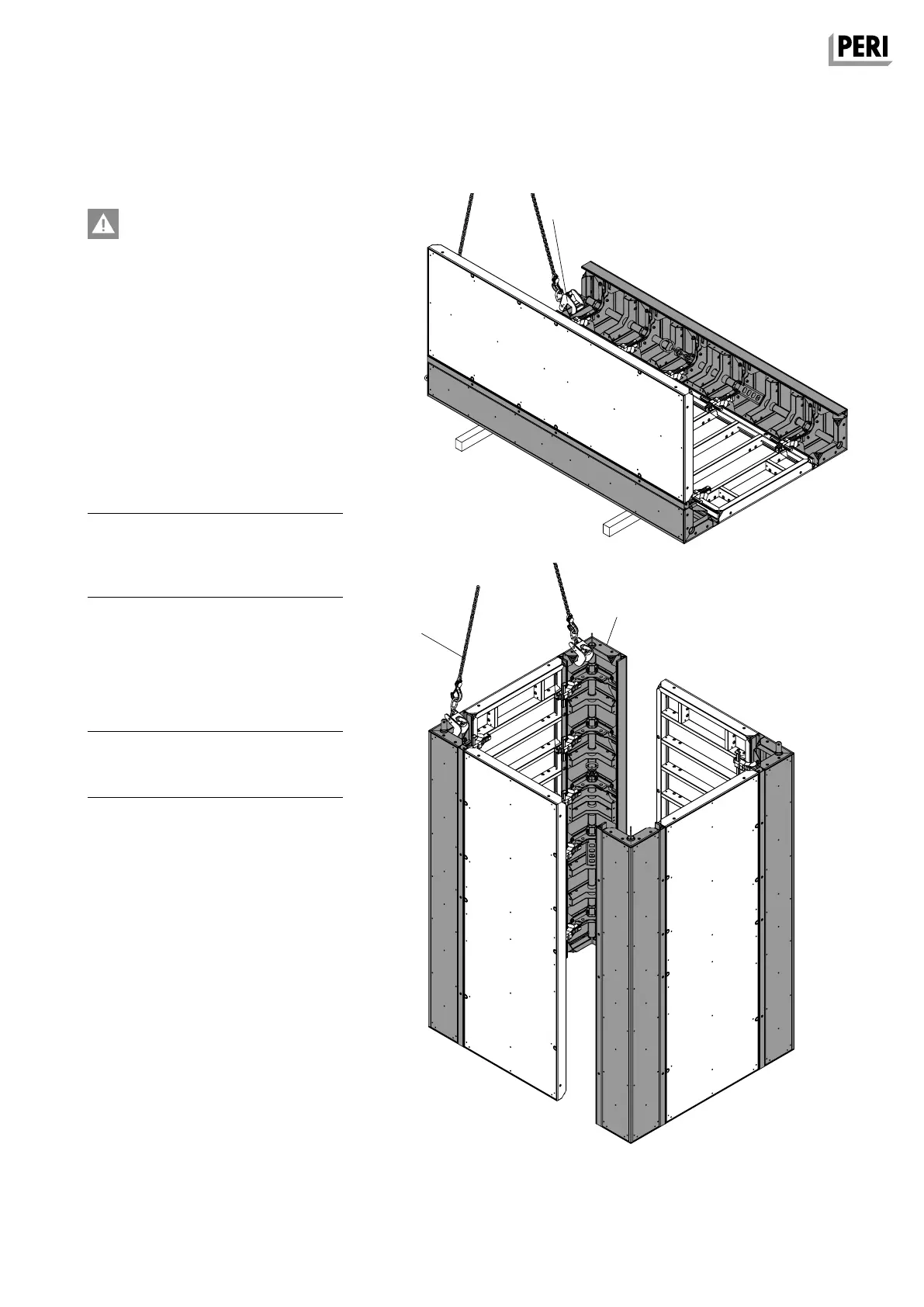 PERI