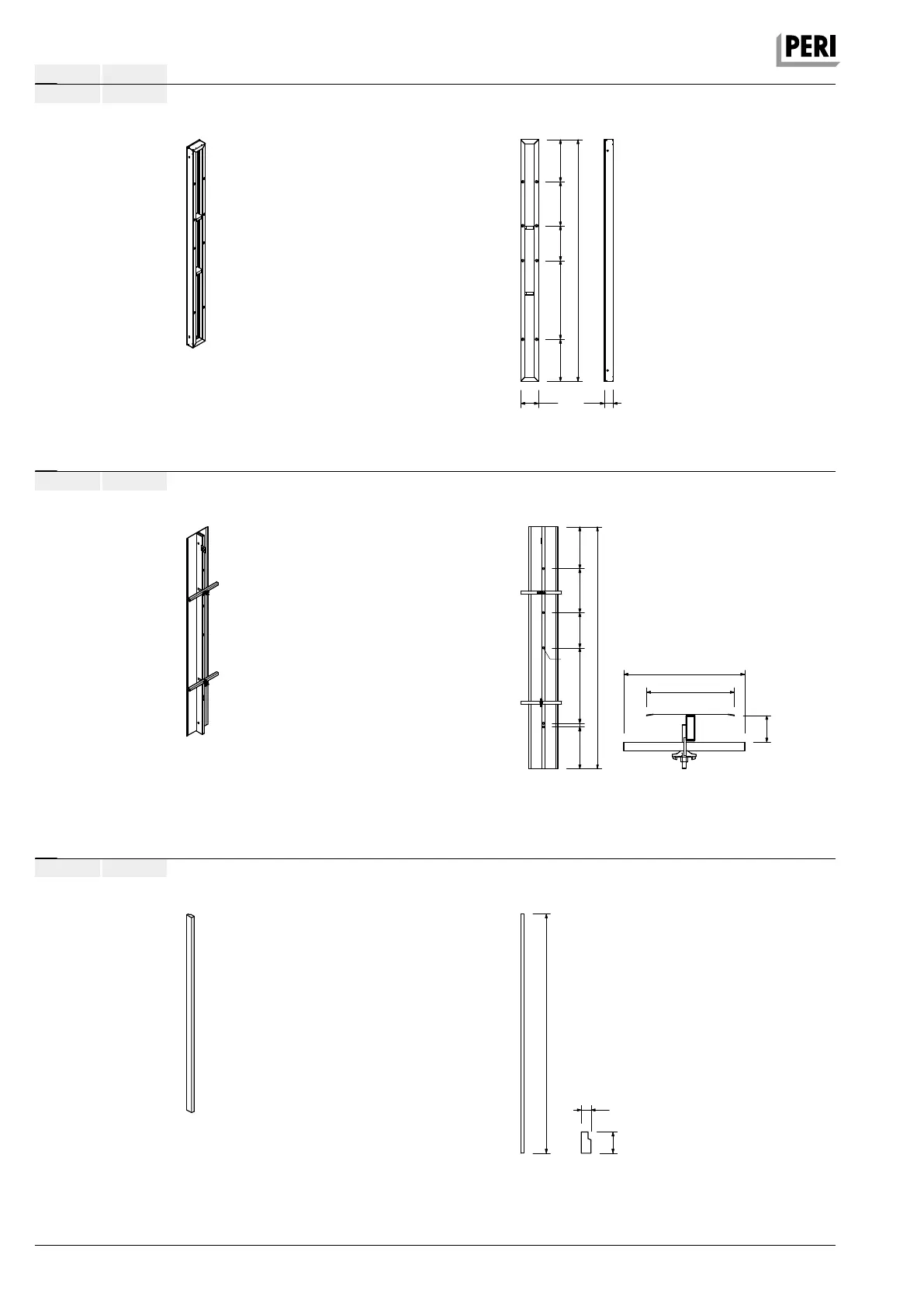 PERI