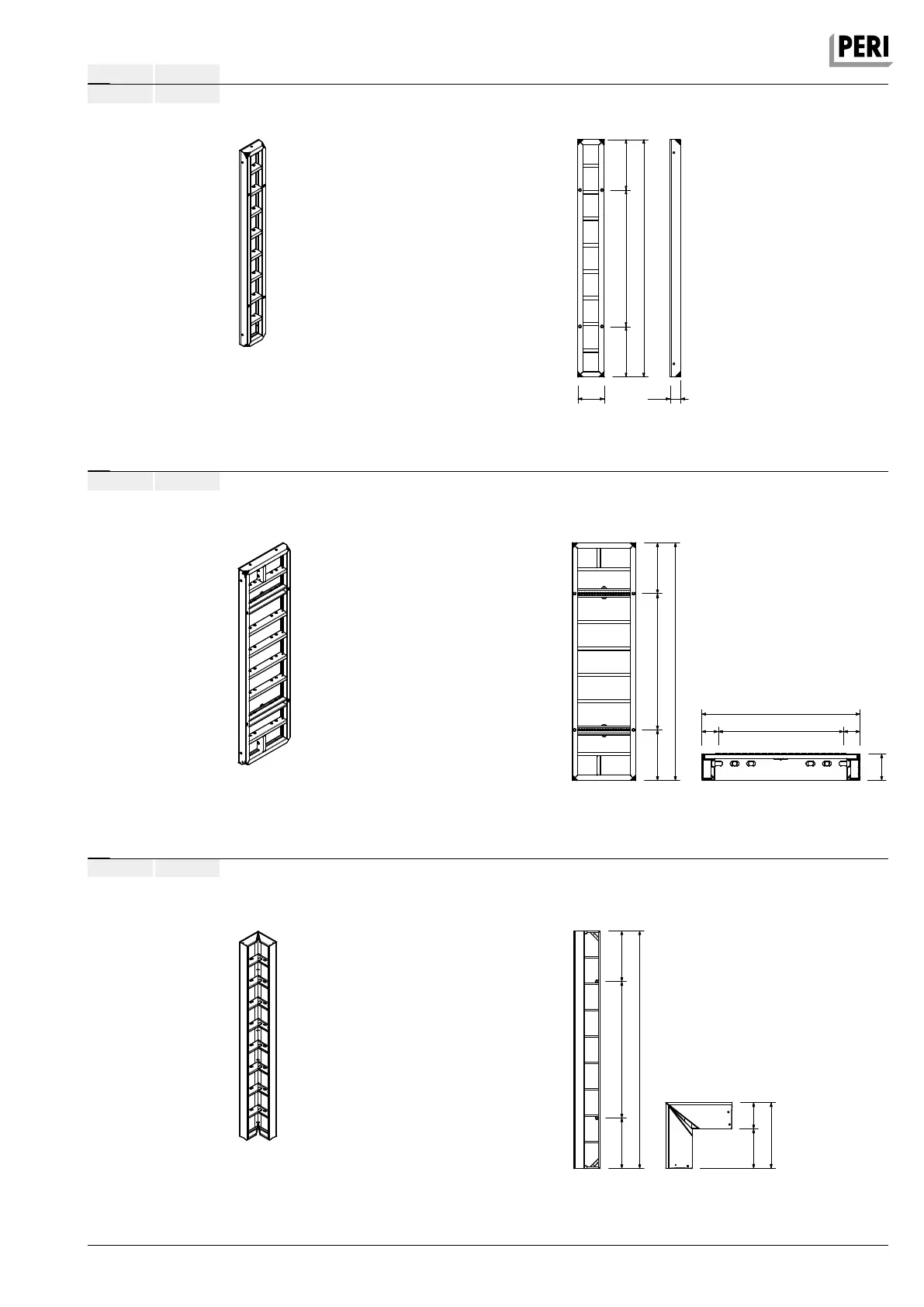 PERI