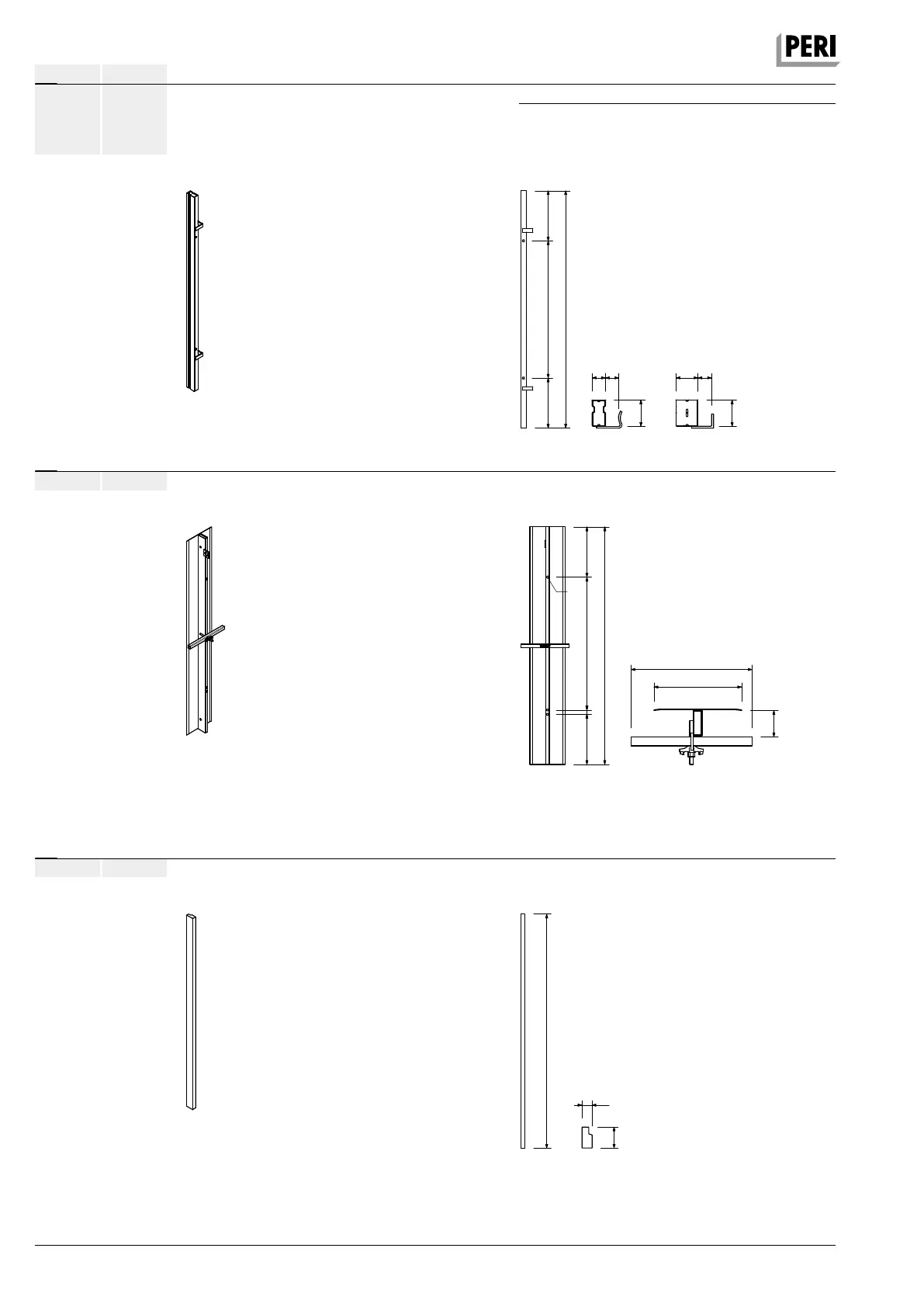 PERI