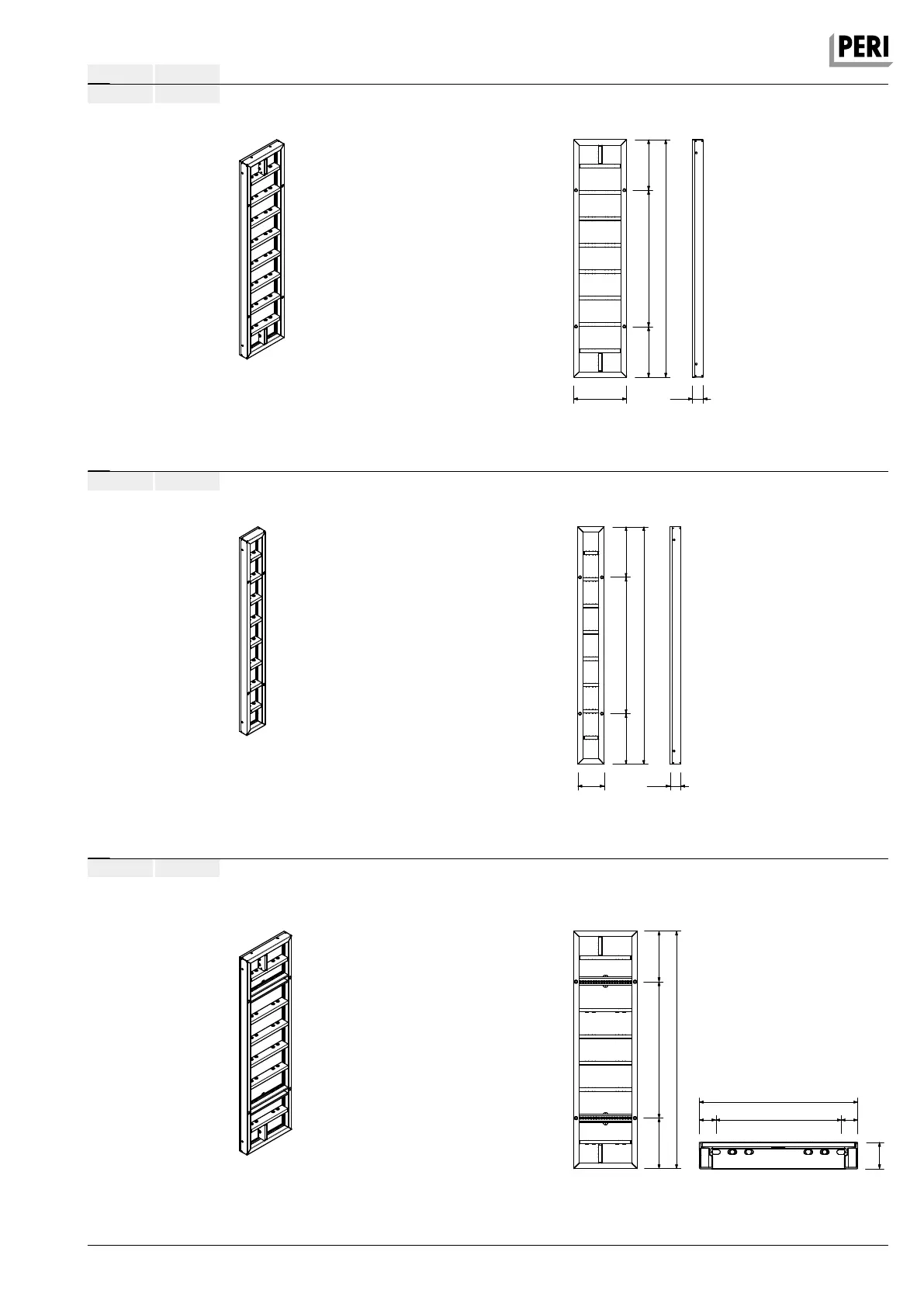 PERI