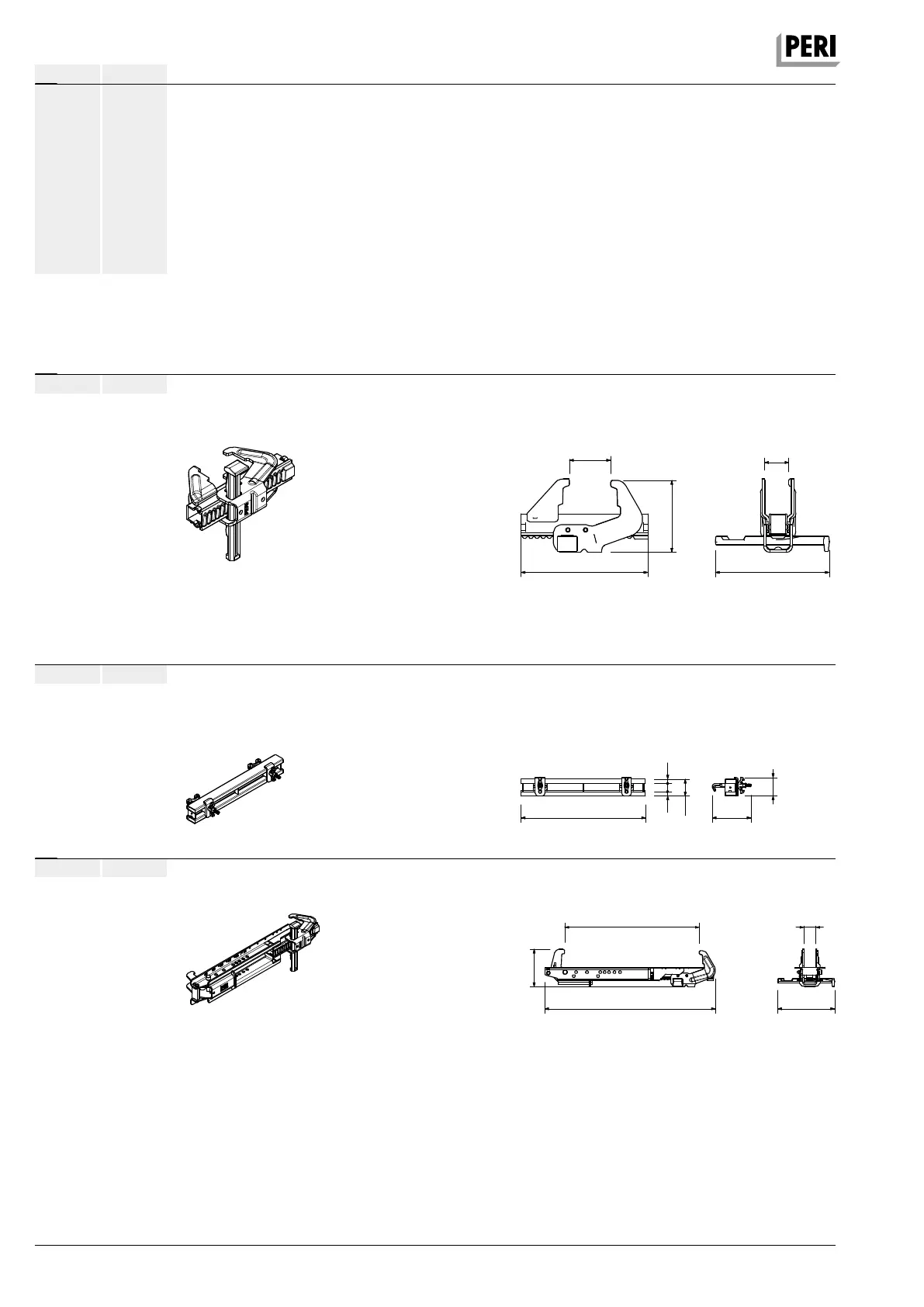 PERI