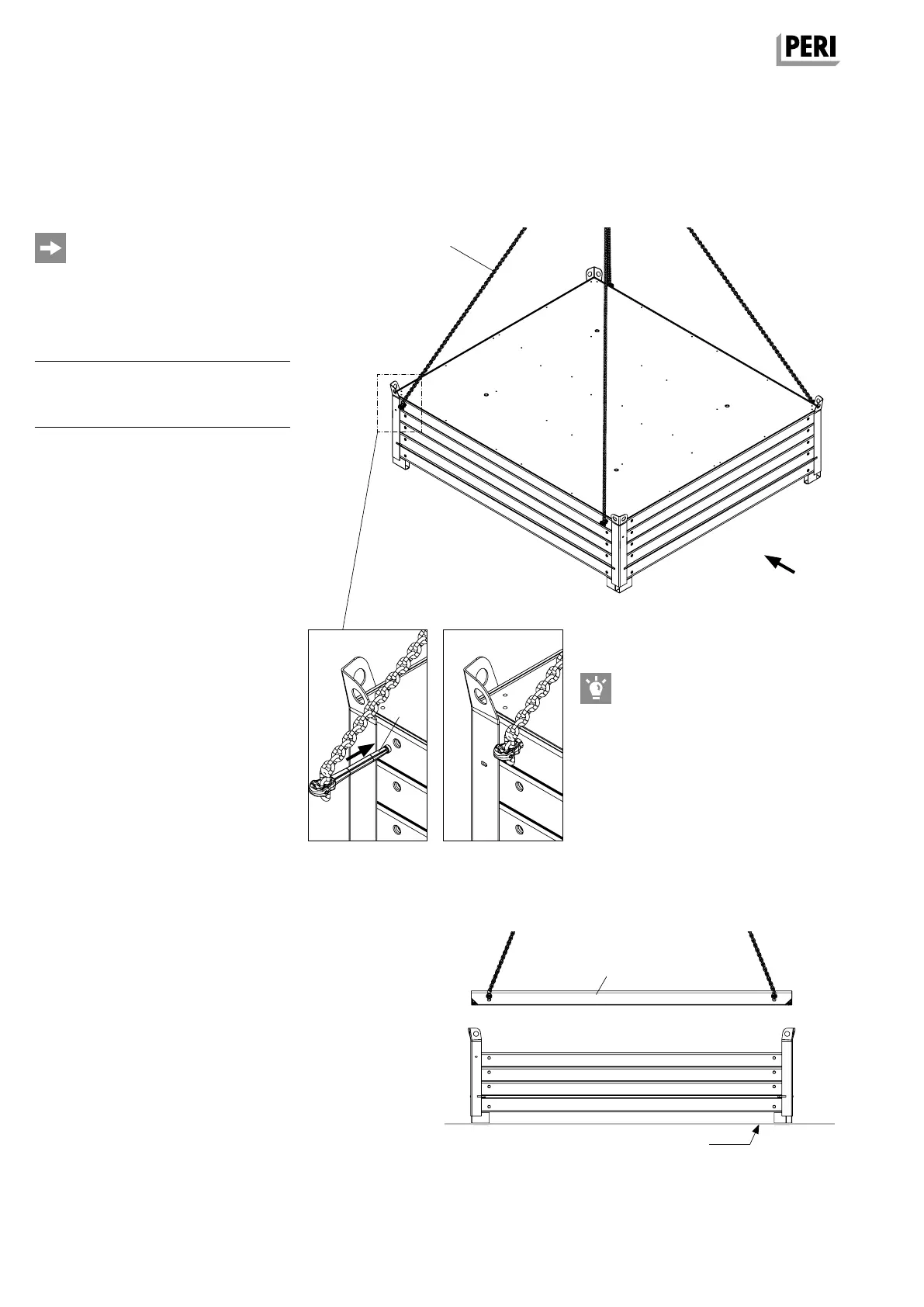 PERI