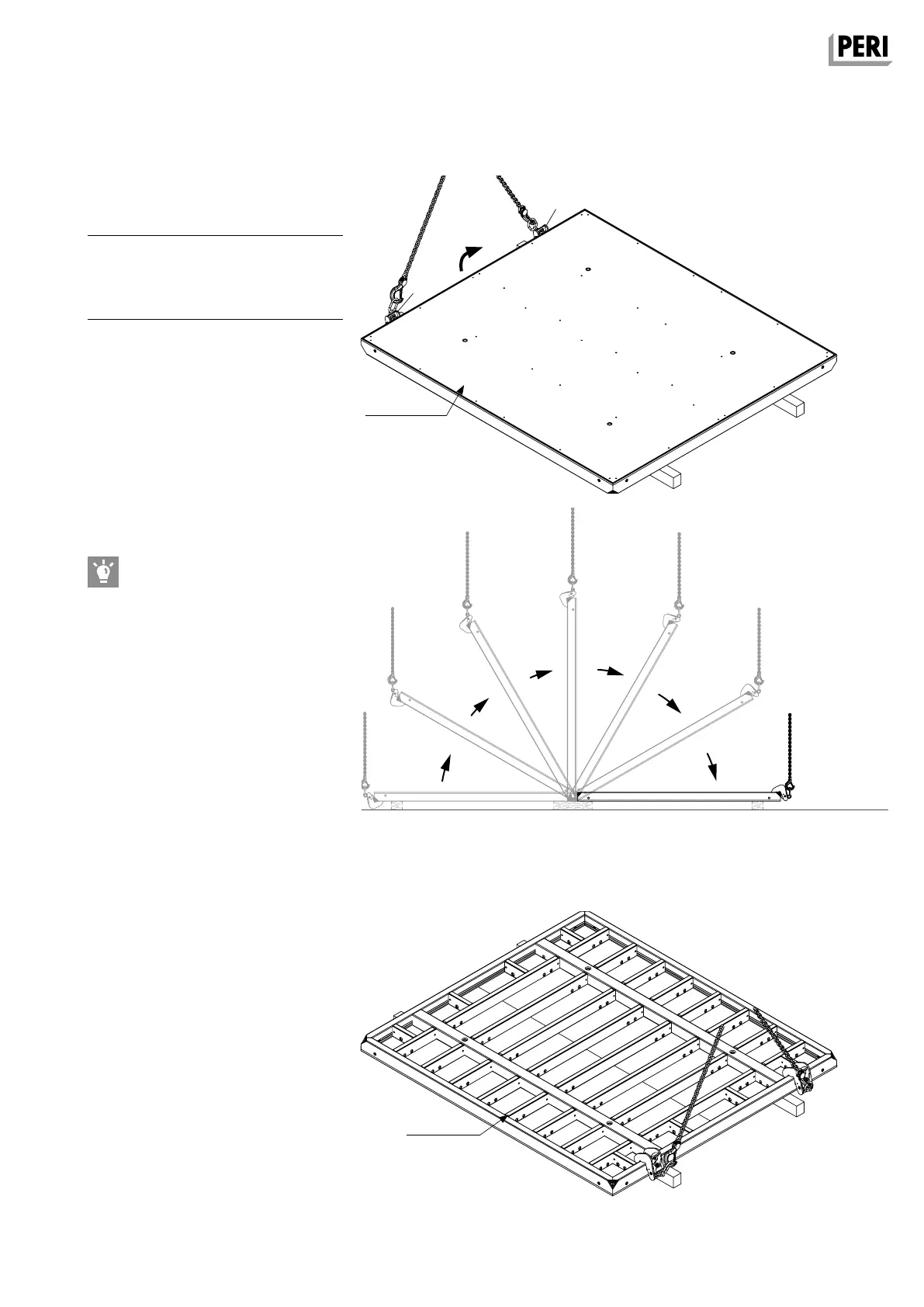 PERI