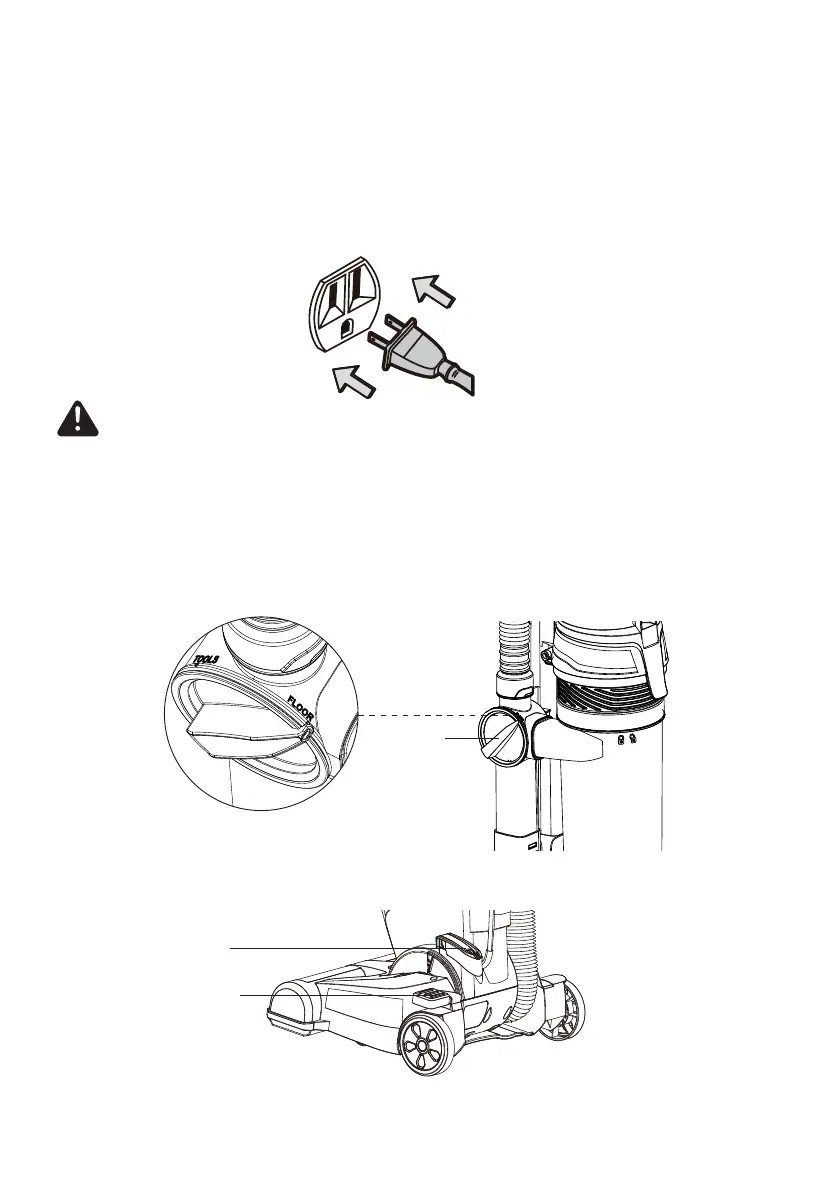 TOOLS

FLOOR