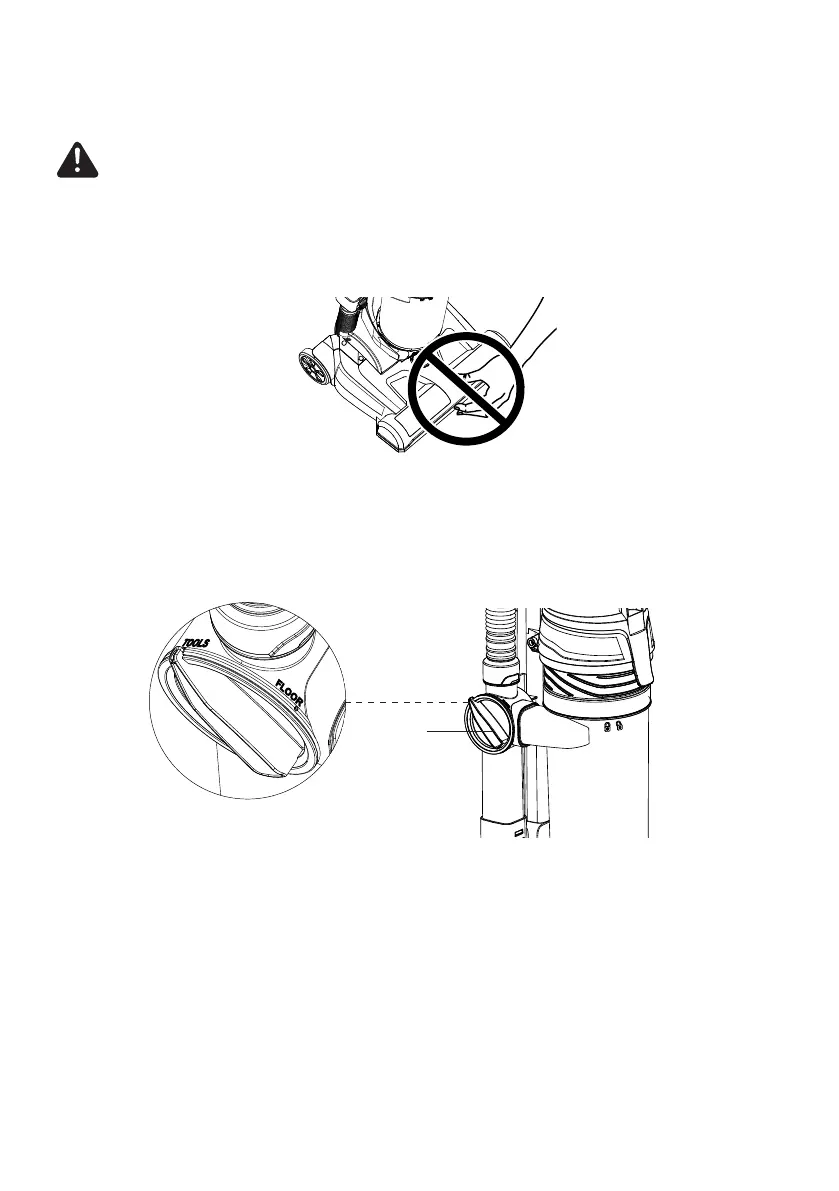 TOOLS

FLOOR