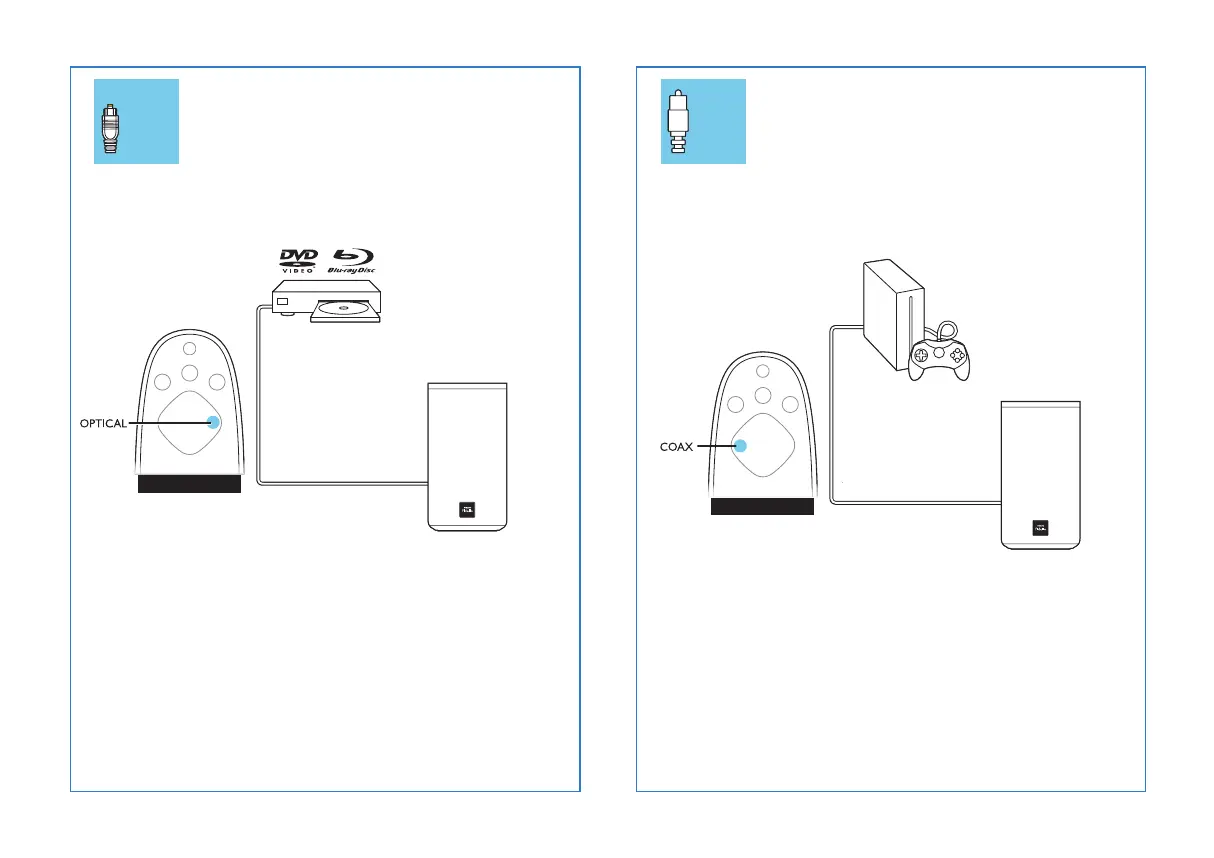 DVD VIDEO Blu-ray Disc

OPTICAL

COAX