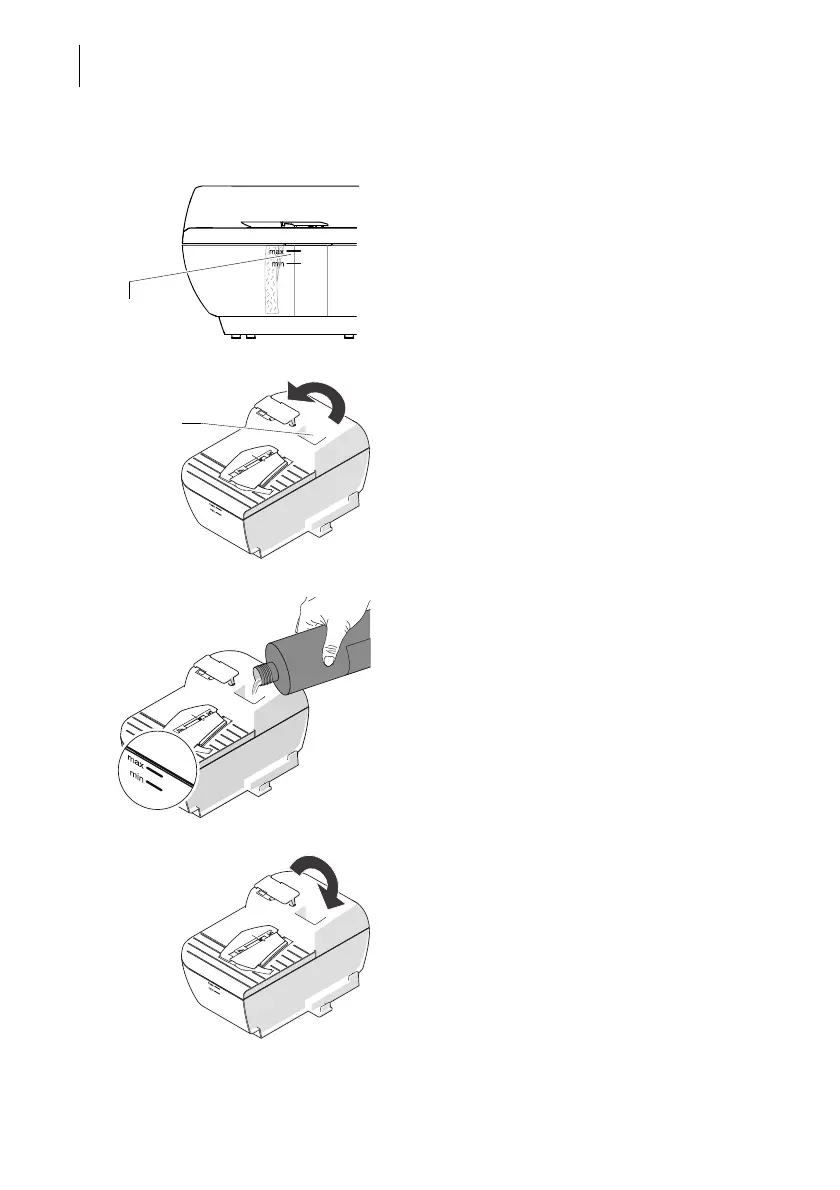 max
min

max
min