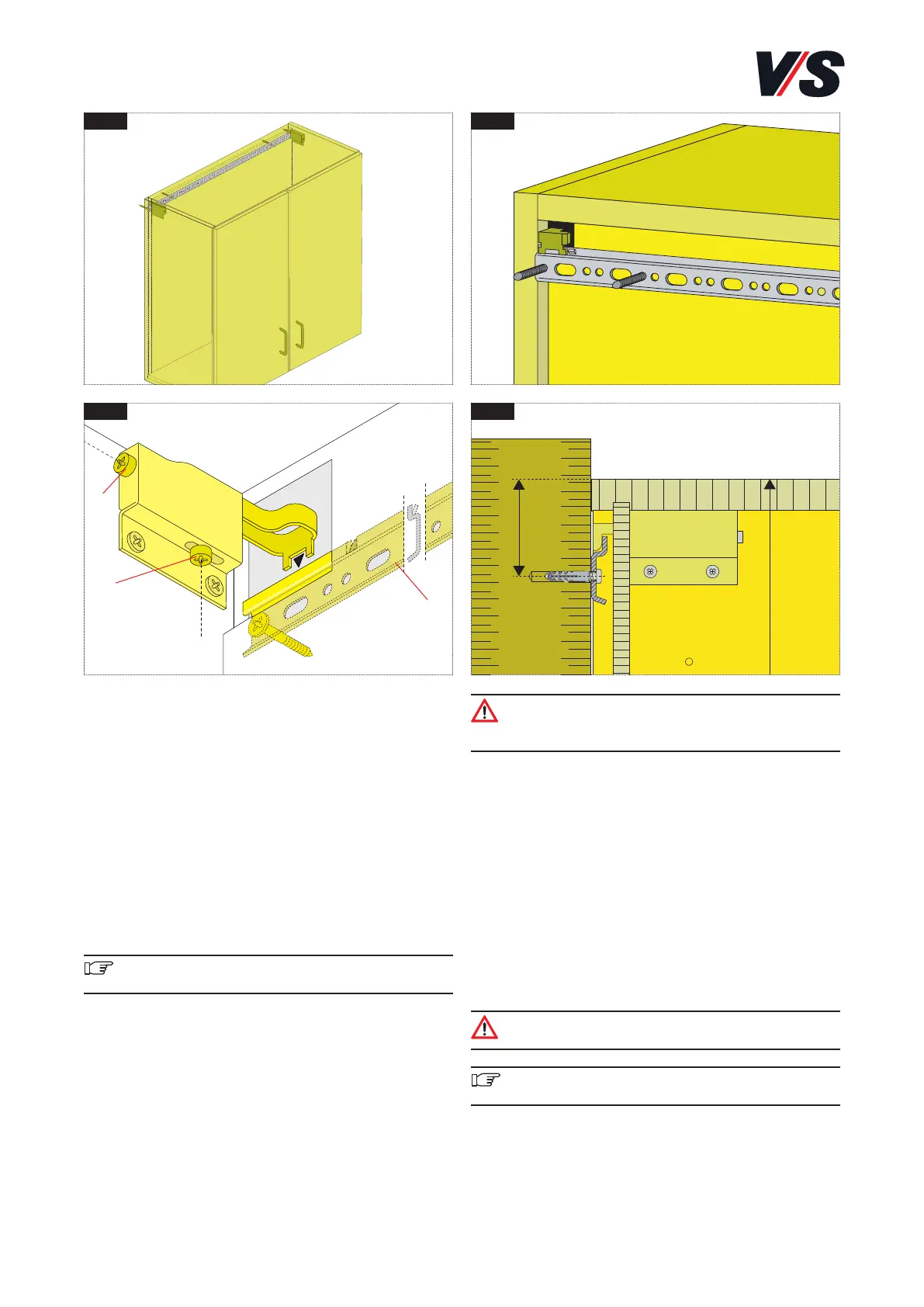 V/S