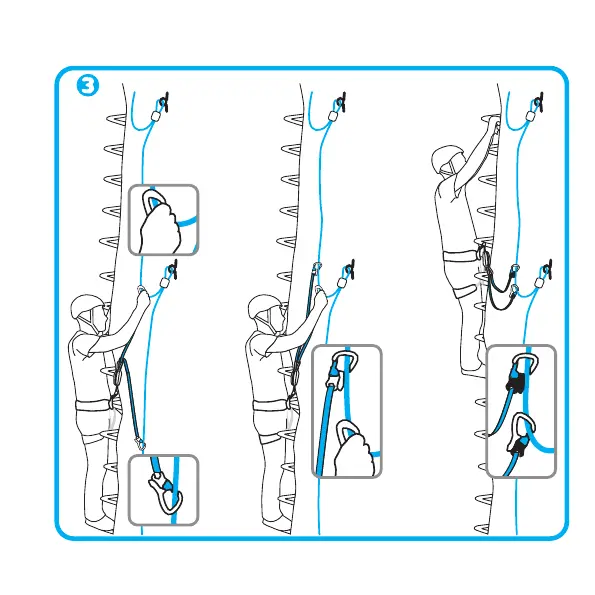 3