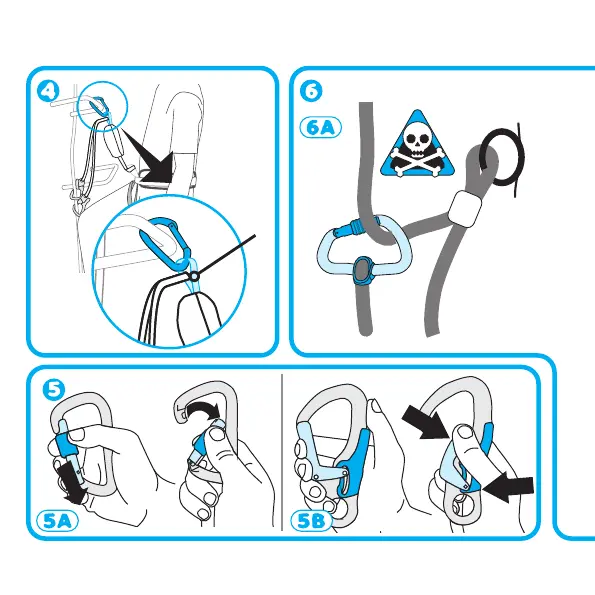 4

6

6A

5

5A

5B