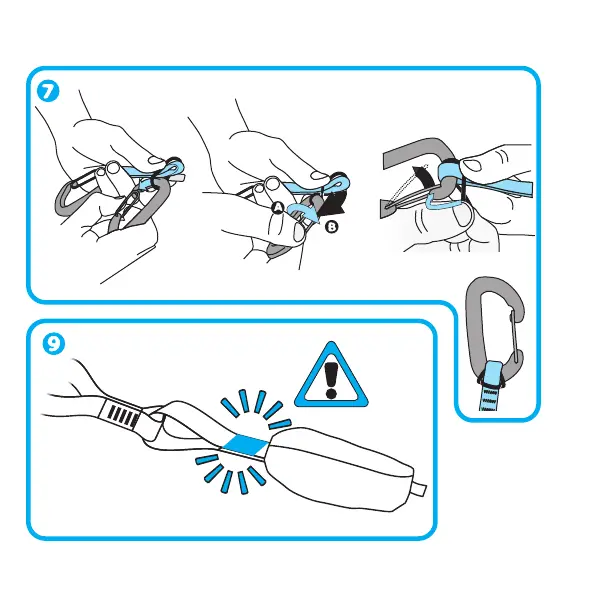 7

A

B

9