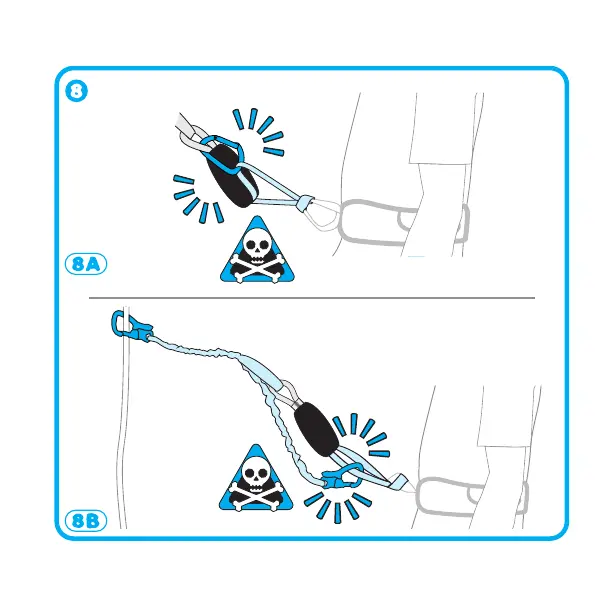 8

8A

8B