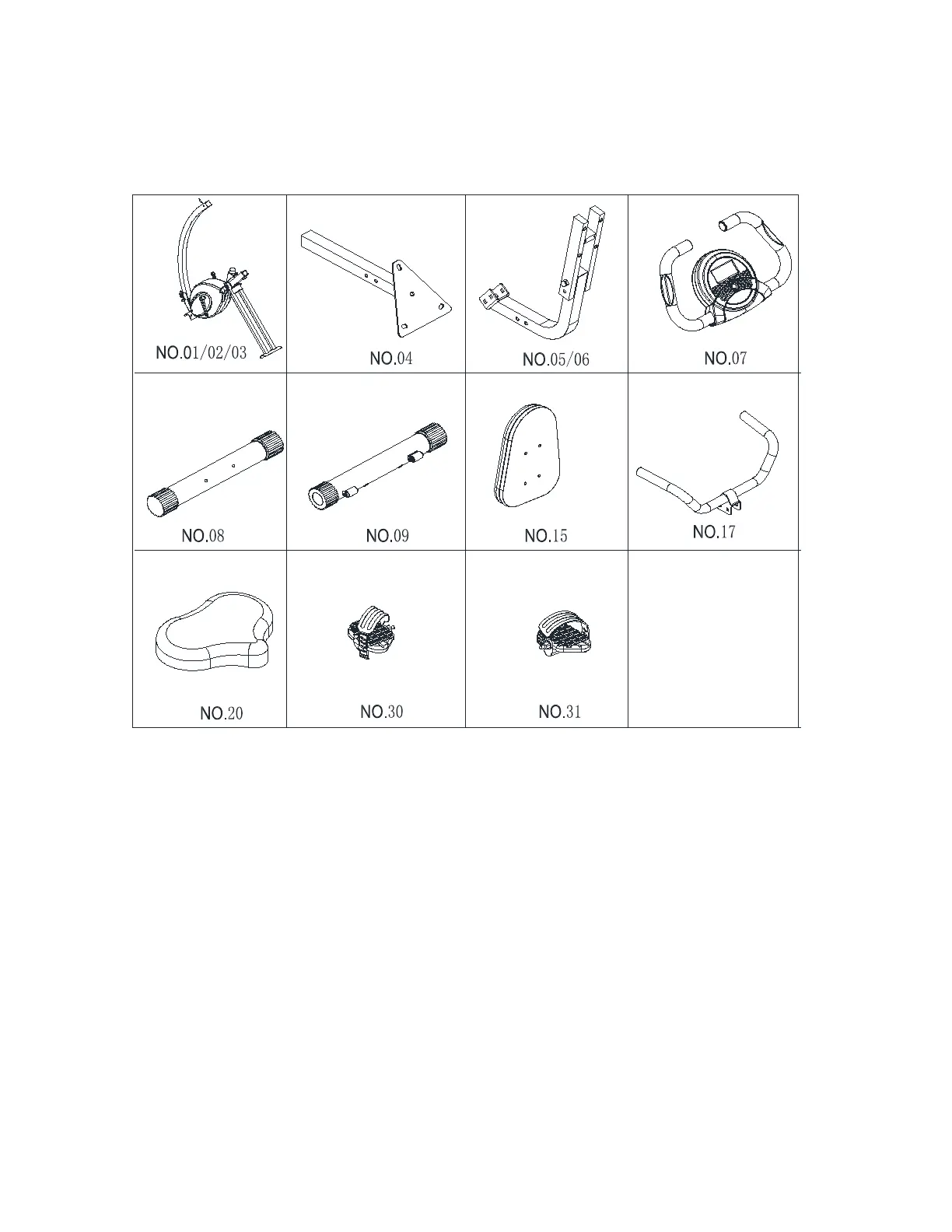 | NO.01/02/03 | NO.04 | NO.05/06 | NO.07 |
|---|---|---|---|
| NO.08 | NO.09 | NO.15 | NO.17 |
| NO.20 | NO.30 | NO.31 | |