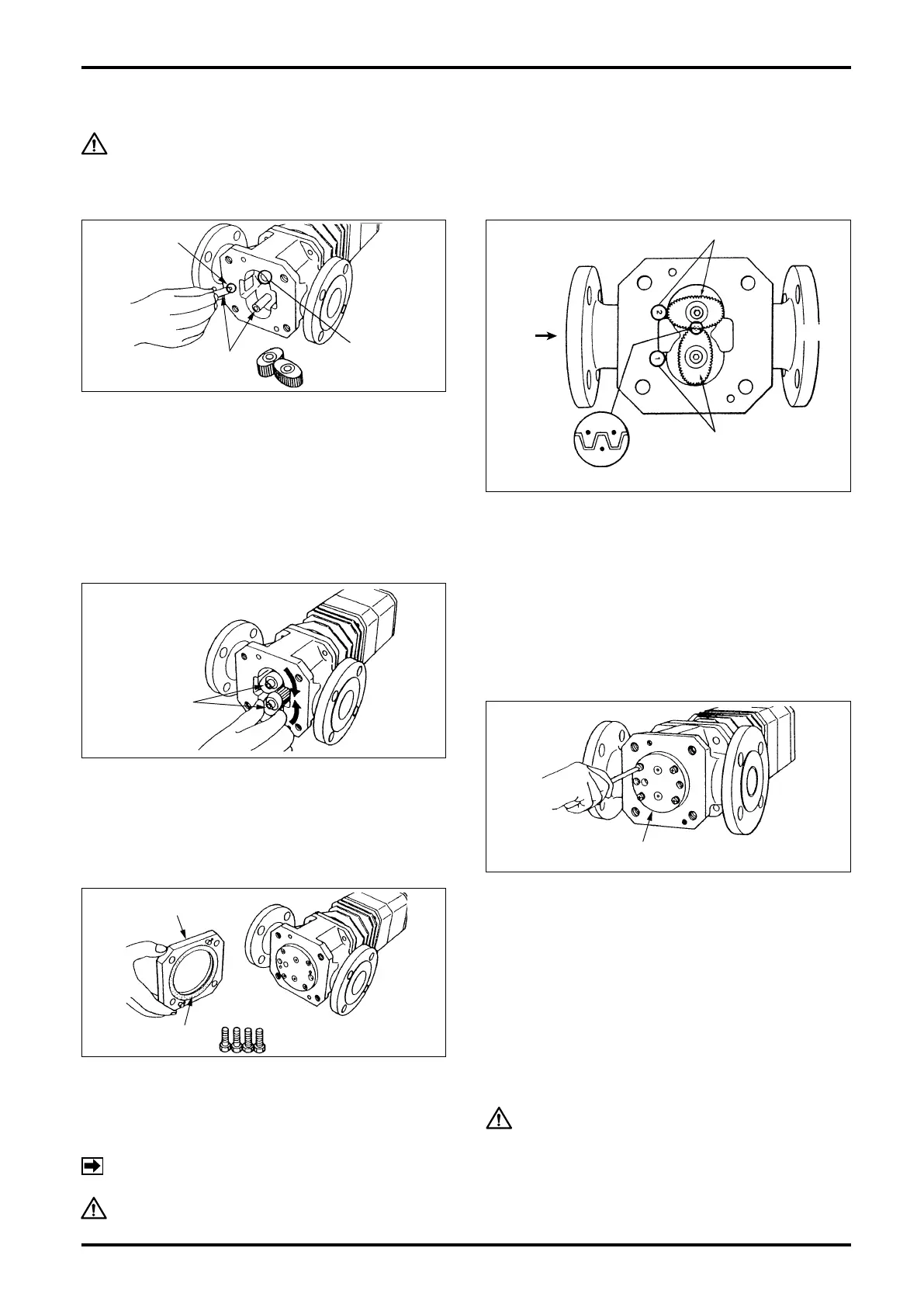 2
1